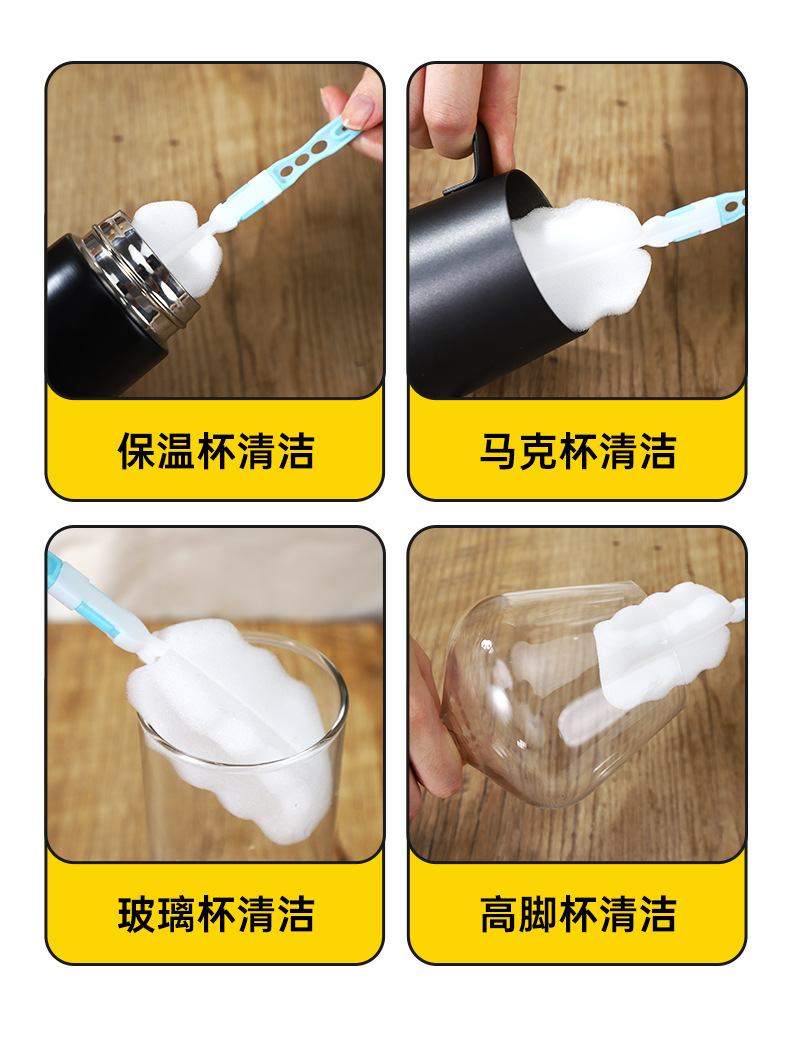 保温杯清洁

马克杯清洁

玻璃杯清洁

高脚杯清洁