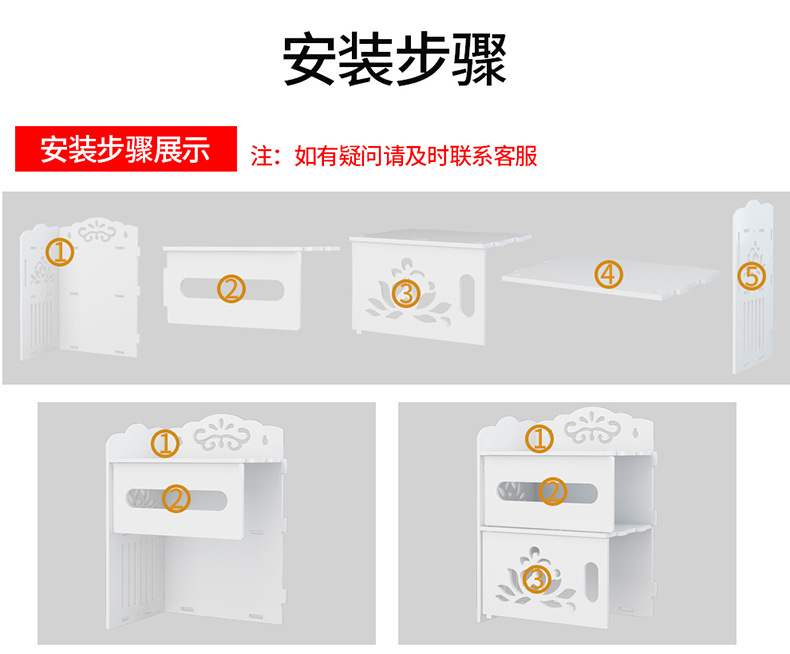 安装步骤

安装步骤展示 注：如有疑问请及时联系客服

①
②
③
④
⑤

①
②

①
②
③