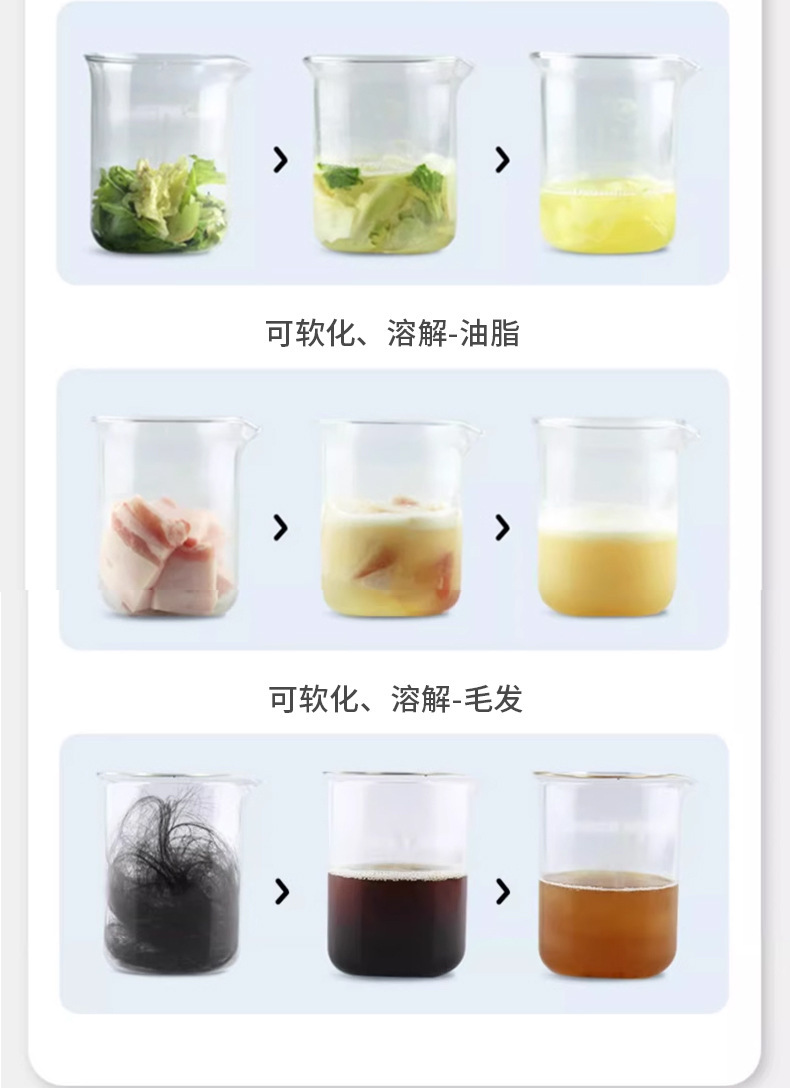 可软化、溶解-油脂

可软化、溶解-毛发