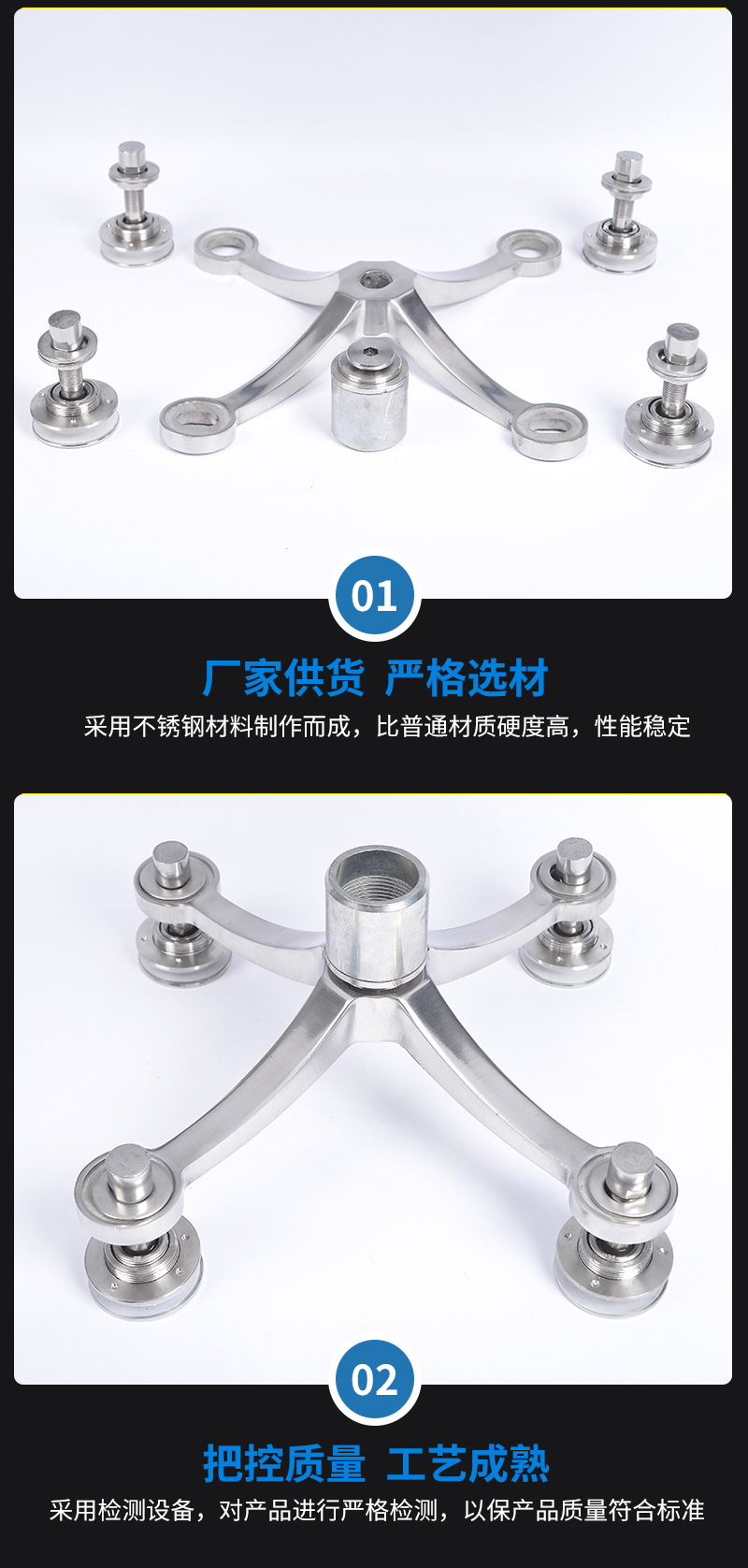 01

厂家供货 严格选材

采用不锈钢材料制作而成，比普通材质硬度高，性能稳定

02

把控质量 工艺成熟

采用检测设备，对产品进行严格检测，以保产品质量符合标准