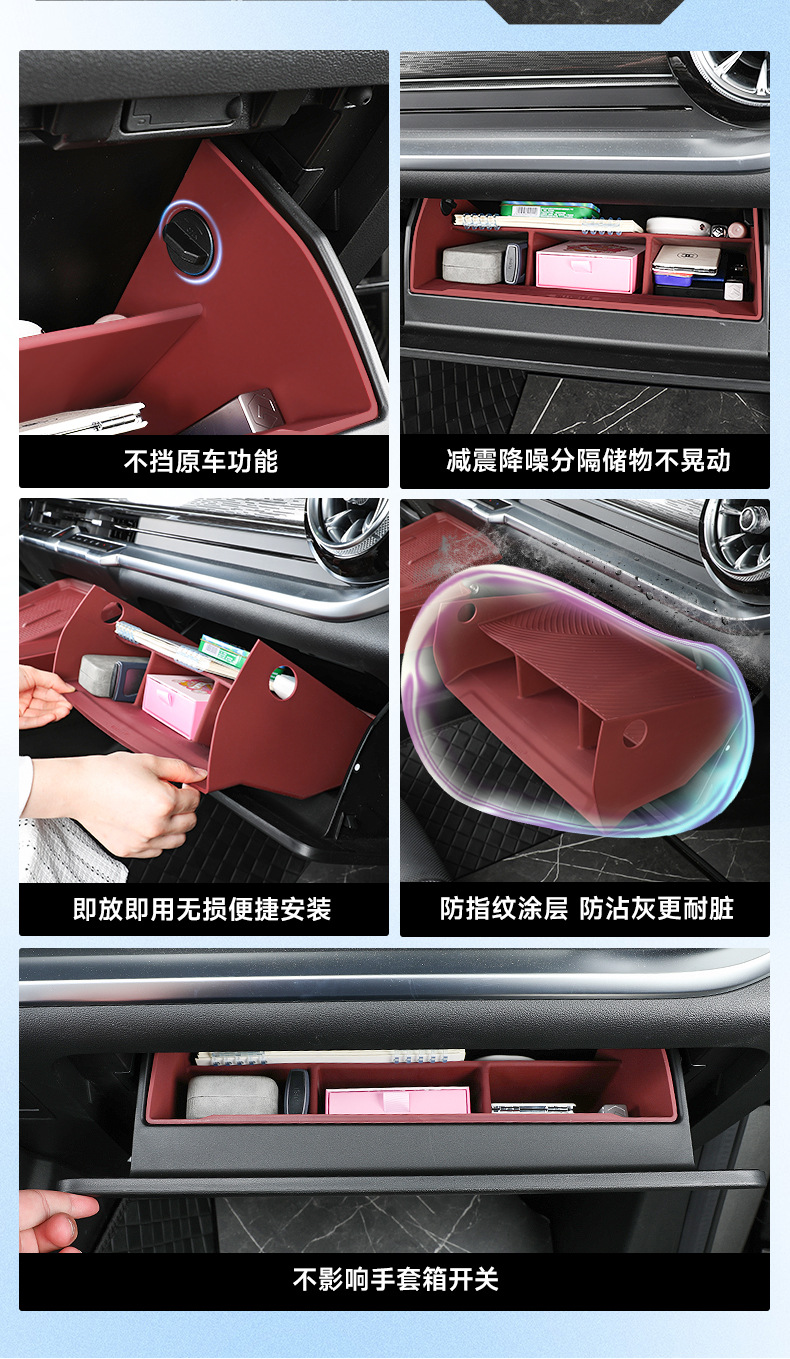 不挡原车功能

减震降噪分隔储物不晃动

即放即用无损便捷安装

防指纹涂层 防沾灰更耐脏

不影响手套箱开关