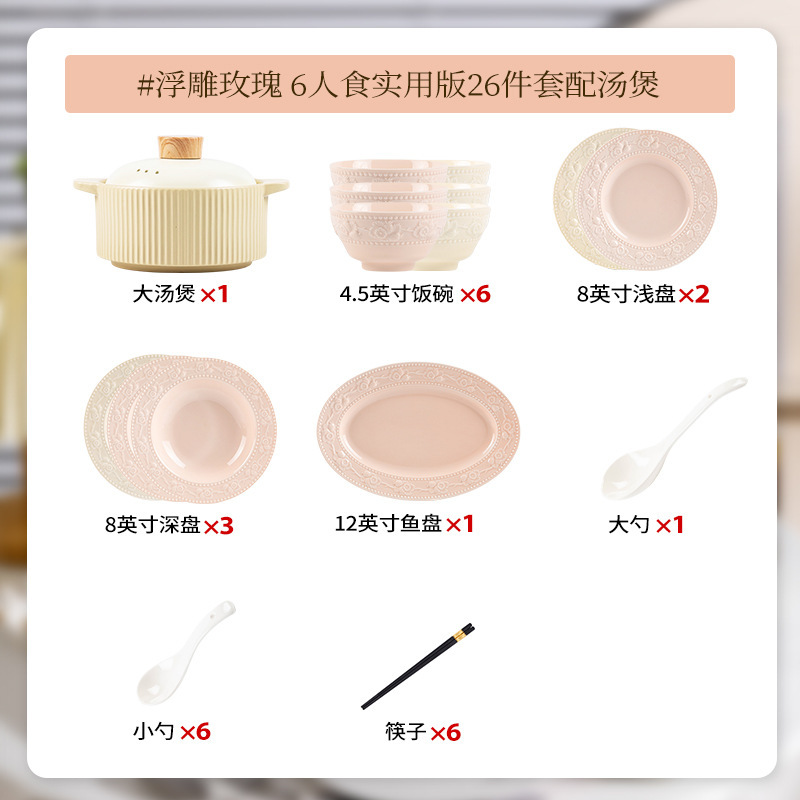 #浮雕玫瑰 6人食实用版26件套配汤煲

大汤煲 ×1

4.5英寸饭碗 ×6

8英寸浅盘×2

8英寸深盘×3

12英寸鱼盘 ×1

大勺 ×1

小勺 ×6

筷子 ×6