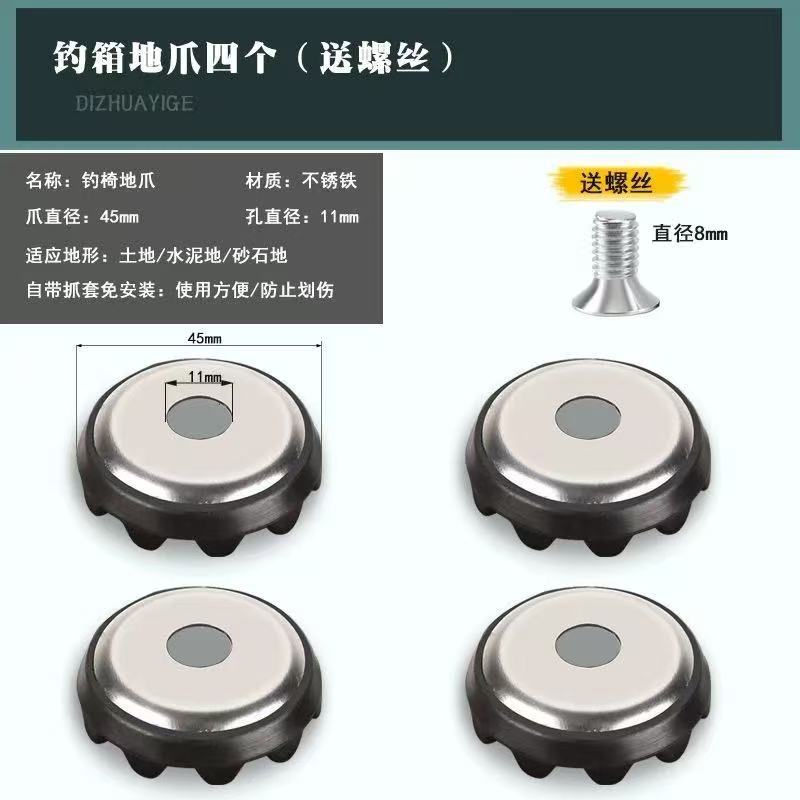 钓箱地爪四个（送螺丝）
DIZHUAYIGE

名称：钓椅地爪　　材质：不锈铁
爪直径：45mm　　孔直径：11mm
适应地形：土地/水泥地/砂石地
自带抓套免安装：使用方便/防止划伤

送螺丝
直径8mm

45mm
11mm