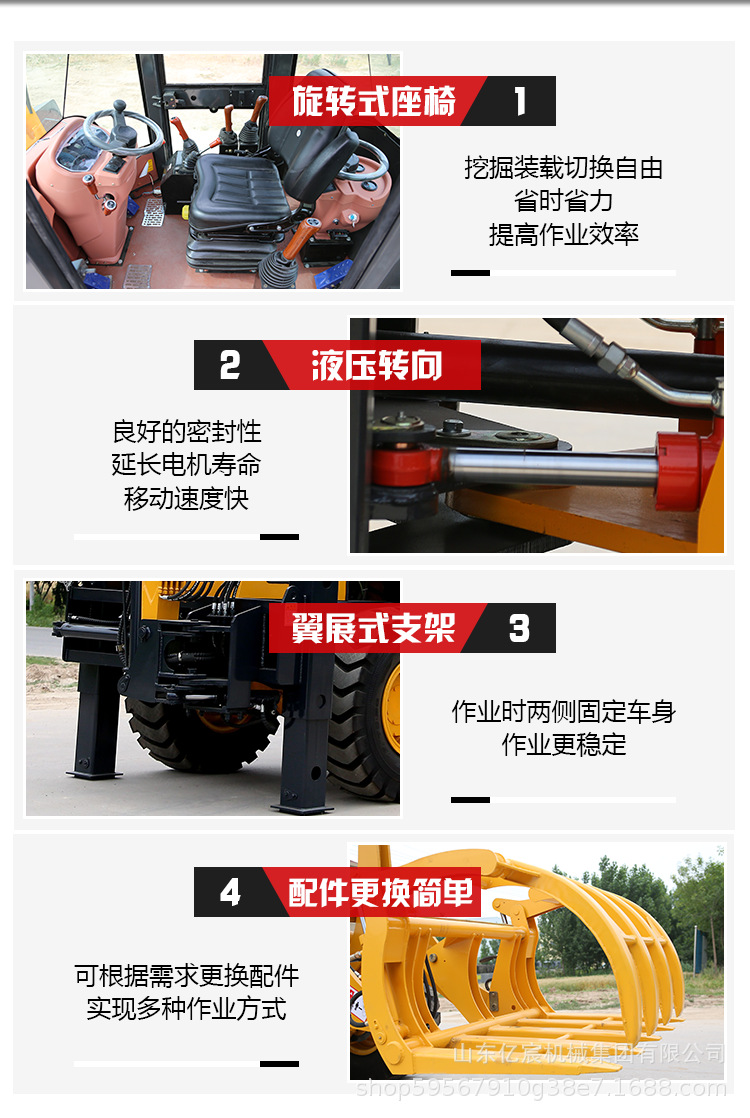 旋转式座椅 1

挖掘装载切换自由
省时省力
提高作业效率

2 液压转向

良好的密封性
延长电机寿命
移动速度快

翼展式支架 3

作业时两侧固定车身
作业更稳定

4 配件更换简单

可根据需求更换配件
实现多种作业方式

山东亿宸机械集团有限公司
shop59567910g38e7.1688.com