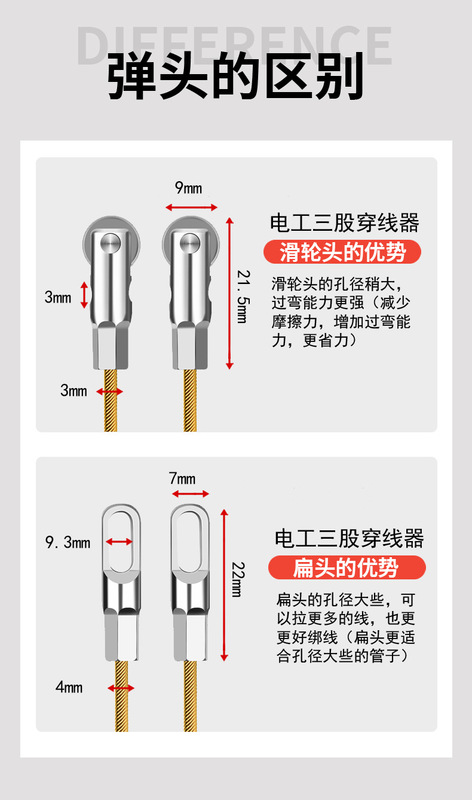 DIFFERENCE
弹头的区别

9mm
3mm
21.5mm
3mm
电工三股穿线器
滑轮头的优势
滑轮头的孔径稍大，过弯能力更强（减少摩擦力，增加过弯能力，更省力）

7mm
9.3mm
22mm
4mm
电工三股穿线器
扁头的优势
扁头的孔径大些，可以拉更多的线，也更更好绑线（扁头更适合孔径大些的管子）