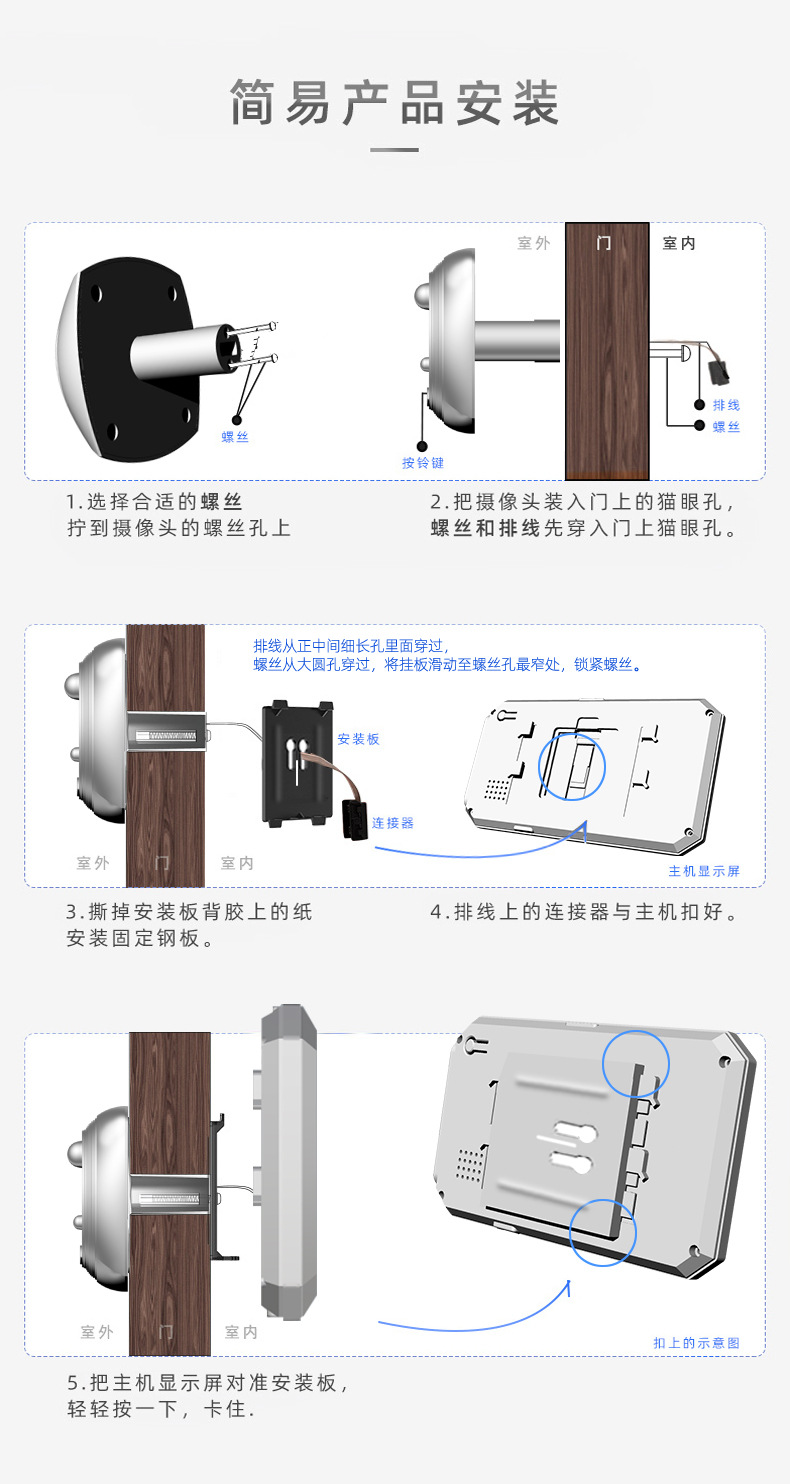 简易产品安装

螺丝

室外 门 室内

排线
螺丝
按铃键

1.选择合适的螺丝
拧到摄像头的螺丝孔上

2.把摄像头装入门上的猫眼孔,
螺丝和排线先穿入门上猫眼孔。

排线从正中间细长孔里面穿过,
螺丝从大圆孔穿过,将挂板滑动至螺丝孔最窄处,锁紧螺丝。

安装板
连接器

室外 门 室内

主机显示屏

3.撕掉安装板背胶上的纸
安装固定钢板。

4.排线上的连接器与主机扣好。

室外 门 室内

扣上的示意图

5.把主机显示屏对准安装板,
轻轻按一下,卡住.