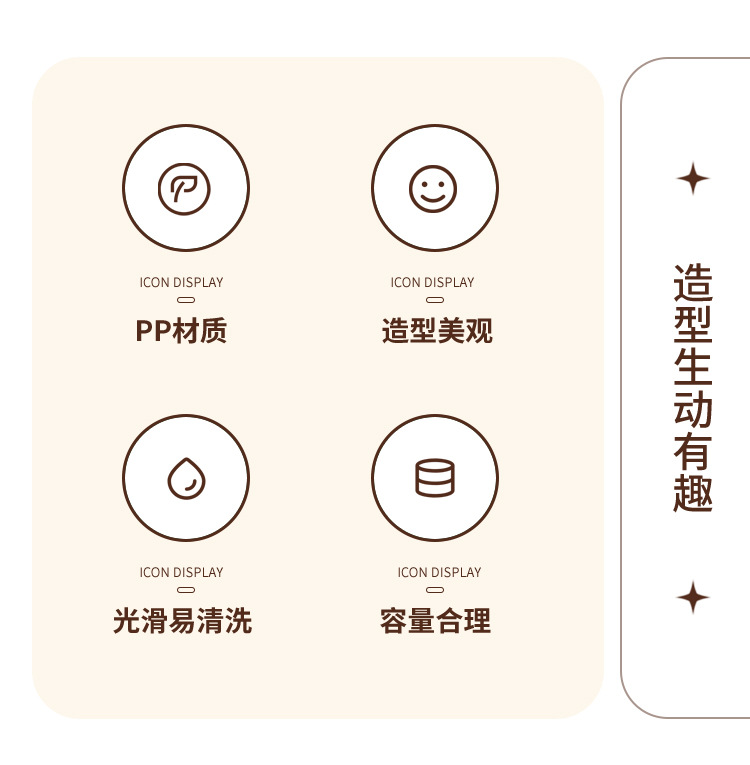 ICON DISPLAY
PP材质

ICON DISPLAY
造型美观

ICON DISPLAY
光滑易清洗

ICON DISPLAY
容量合理

造型生动有趣