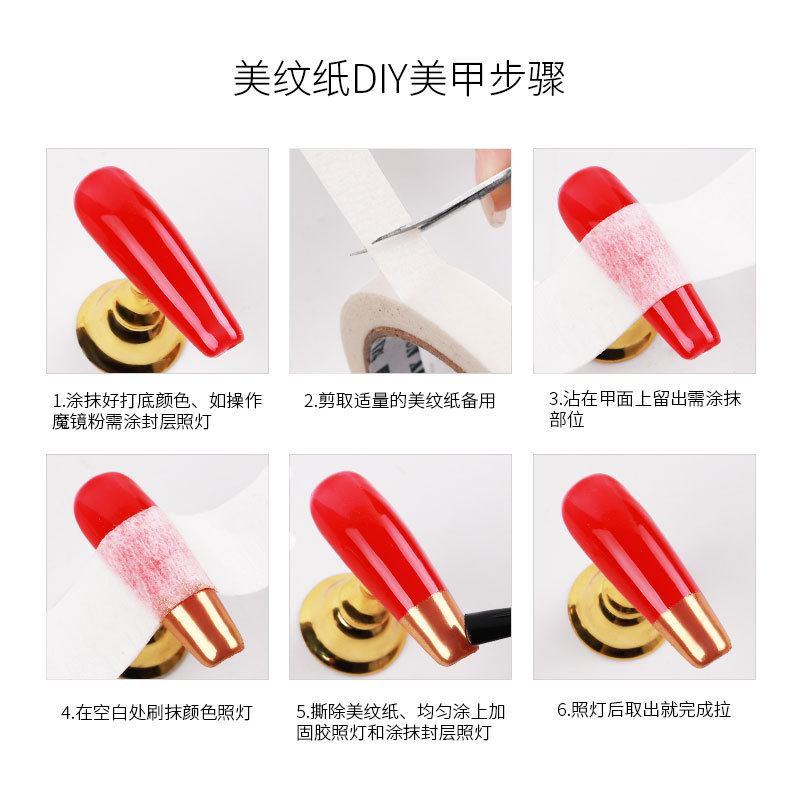 美纹纸DIY美甲步骤

1.涂抹好打底颜色、如操作魔镜粉需涂封层照灯

2.剪取适量的美纹纸备用

3.沾在甲面上留出需涂抹部位

4.在空白处刷抹颜色照灯

5.撕除美纹纸、均匀涂上加固胶照灯和涂抹封层照灯

6.照灯后取出就完成拉