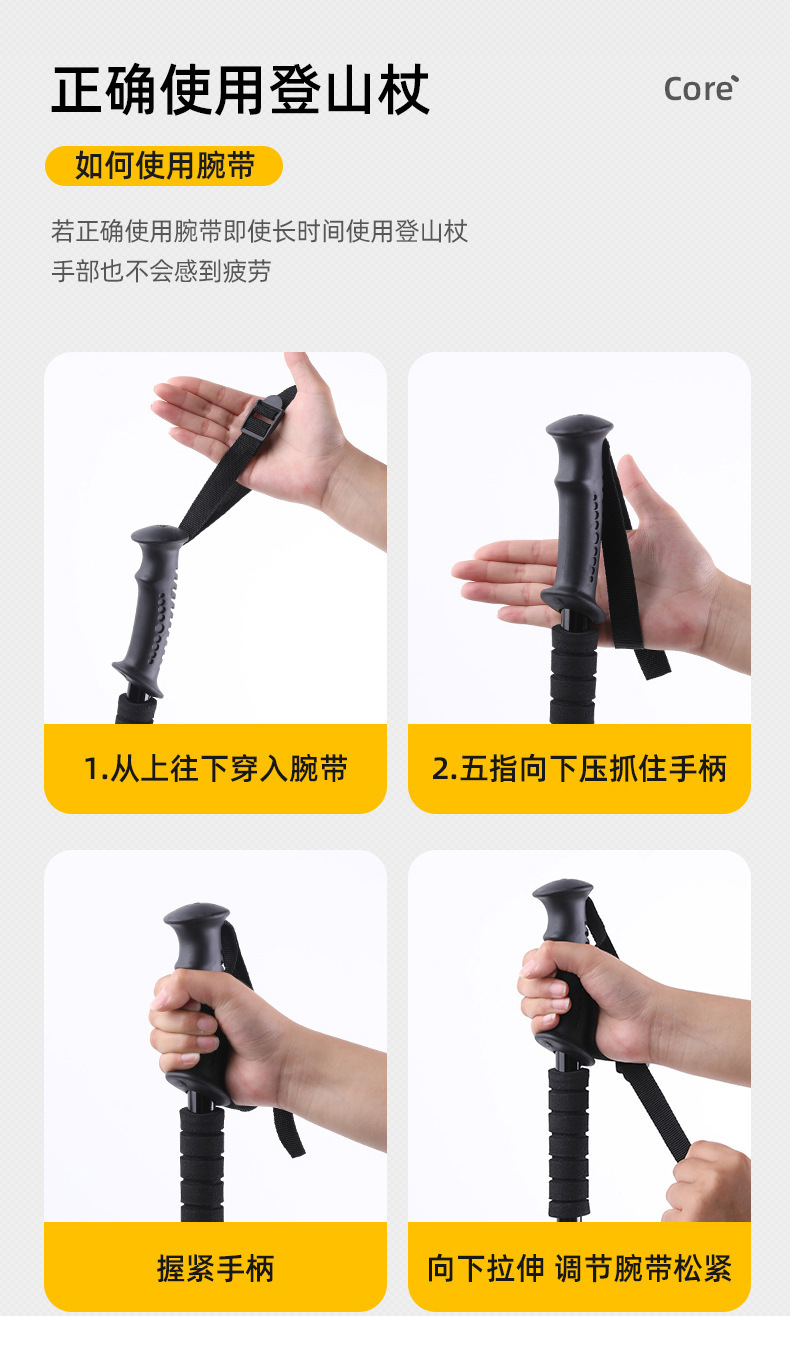 正确使用登山杖

Core

如何使用腕带

若正确使用腕带即使长时间使用登山杖
手部也不会感到疲劳

1.从上往下穿入腕带

2.五指向下压抓住手柄

握紧手柄

向下拉伸 调节腕带松紧