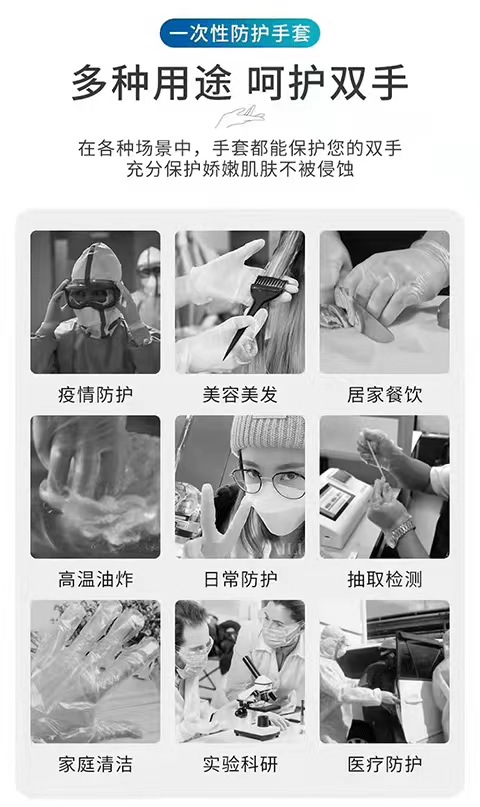 一次性防护手套

多种用途 呵护双手

在各种场景中，手套都能保护您的双手
充分保护娇嫩肌肤不被侵蚀

疫情防护
美容美发
居家餐饮
高温油炸
日常防护
抽取检测
家庭清洁
实验科研
医疗防护