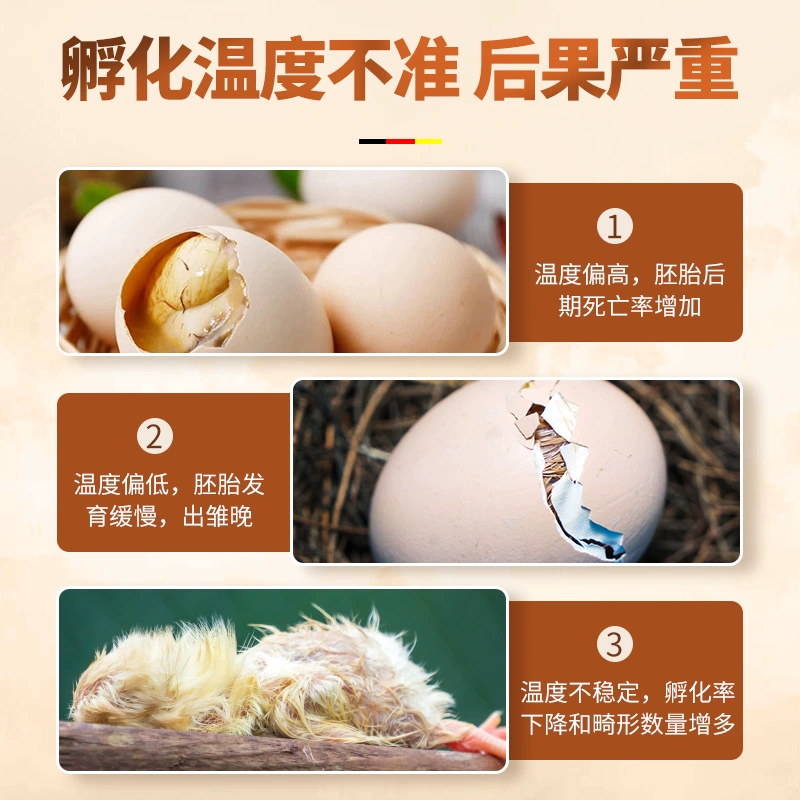 孵化温度不准 后果严重

1
温度偏高，胚胎后期死亡率增加

2
温度偏低，胚胎发育缓慢，出雏晚

3
温度不稳定，孵化率下降和畸形数量增多