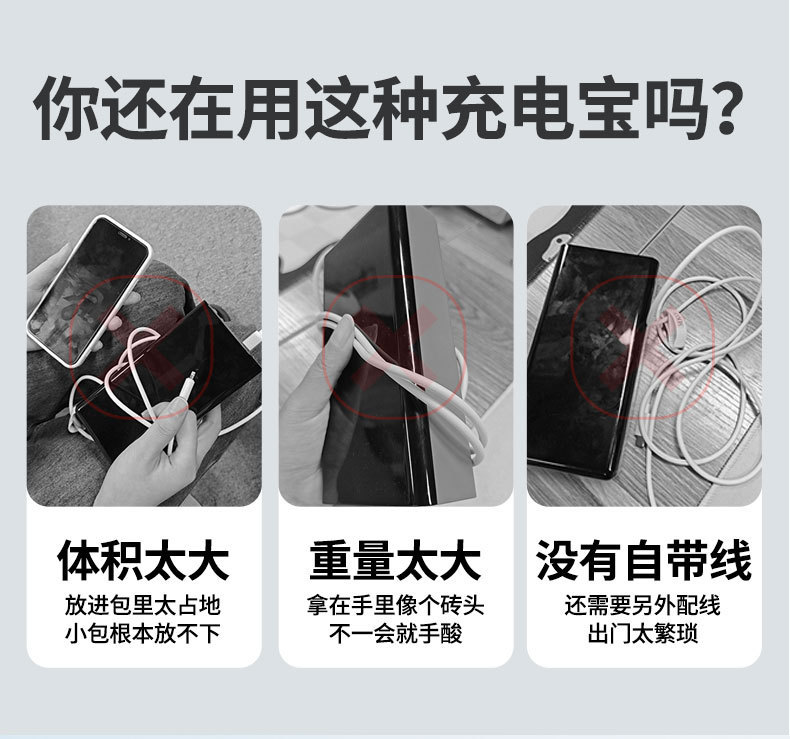 你还在用这种充电宝吗?

体积太大
放进包里太占地
小包根本放不下

重量太大
拿在手里像个砖头
不一会就手酸

没有自带线
还需要另外配线
出门太繁琐