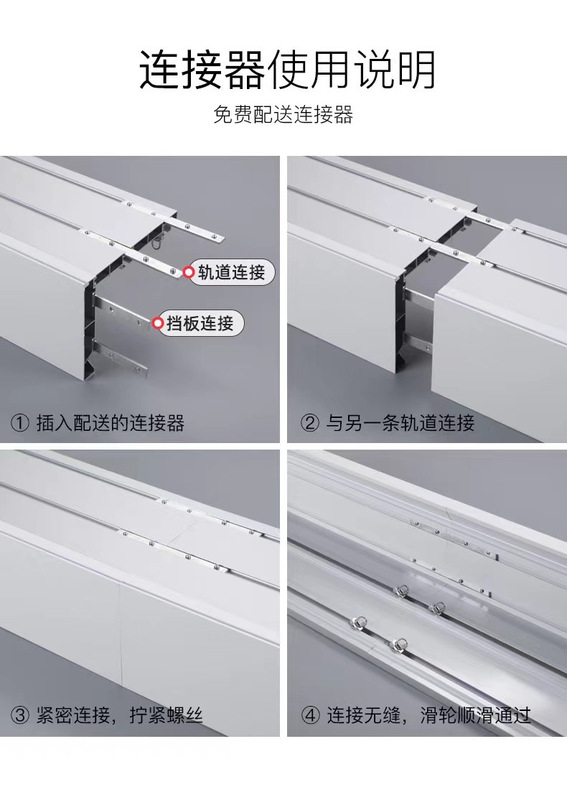 连接器使用说明

免费配送连接器

轨道连接

挡板连接

① 插入配送的连接器

② 与另一条轨道连接

③ 紧密连接，拧紧螺丝

④ 连接无缝，滑轮顺滑通过