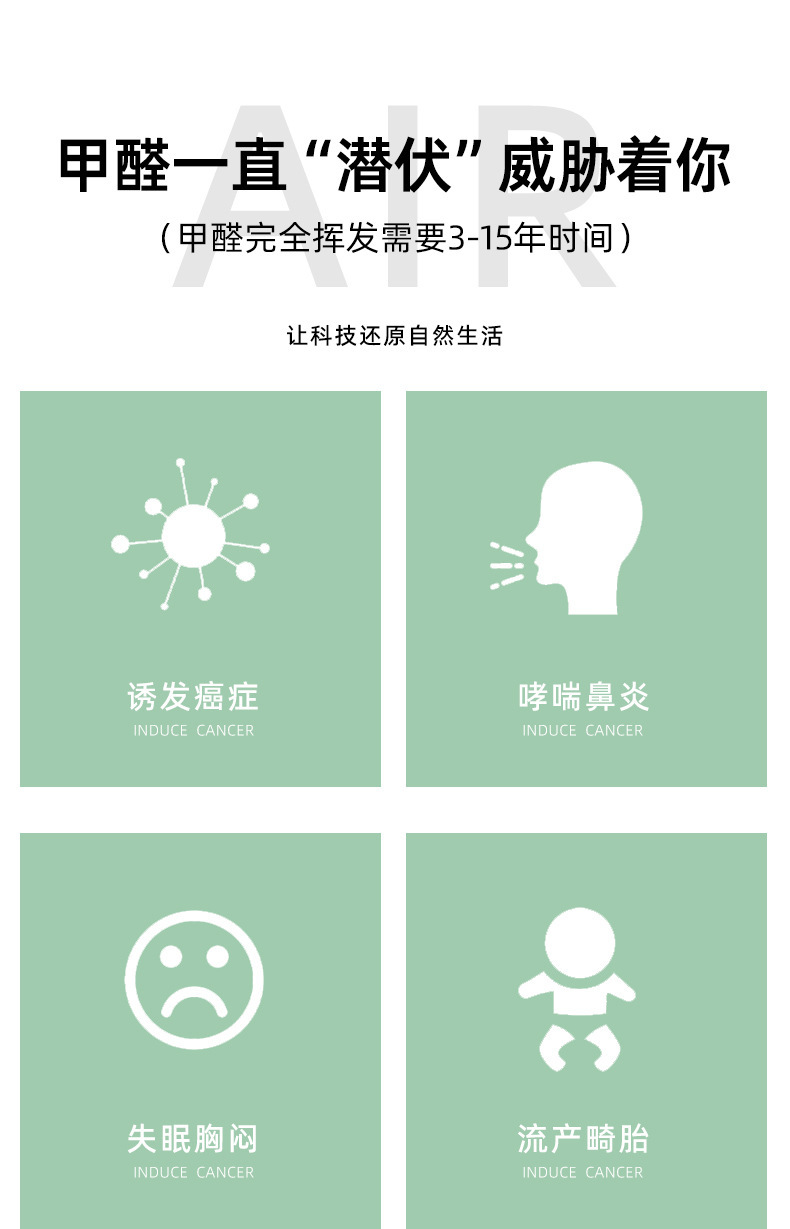 甲醛一直“潜伏”威胁着你

（甲醛完全挥发需要3-15年时间）

让科技还原自然生活

诱发癌症
INDUCE CANCER

哮喘鼻炎
INDUCE CANCER

失眠胸闷
INDUCE CANCER

流产畸胎
INDUCE CANCER

AIR