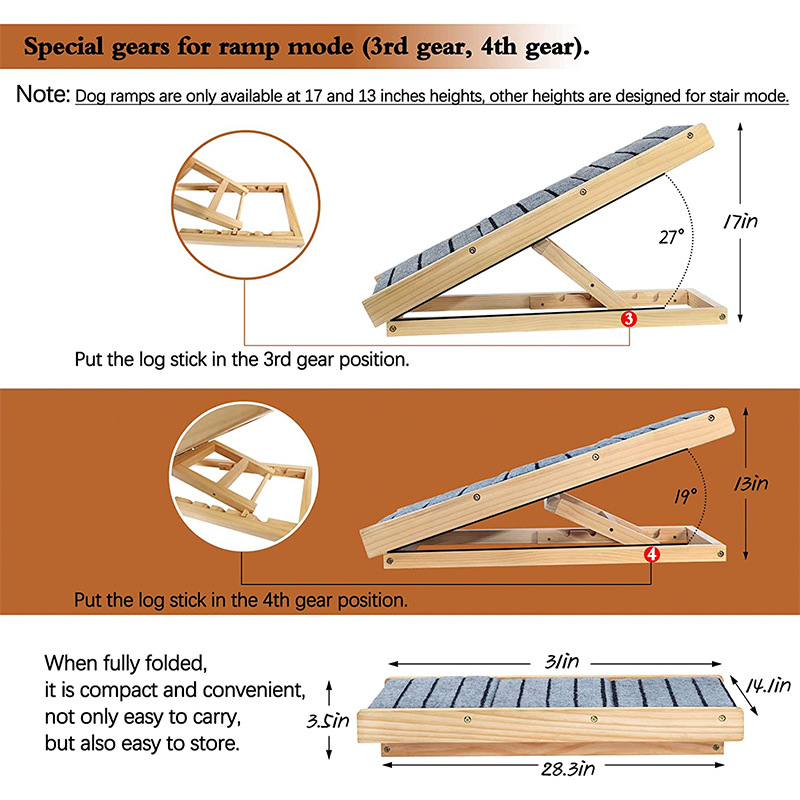 Special gears for ramp mode (3rd gear, 4th gear).

Note: Dog ramps are only available at 17 and 13 inches heights, other heights are designed for stair mode.

27°

17in

3

Put the log stick in the 3rd gear position.

19°

13in

4

Put the log stick in the 4th gear position.

When fully folded, it is compact and convenient, not only easy to carry, but also easy to store.

31in

14.1in

3.5in

28.3in