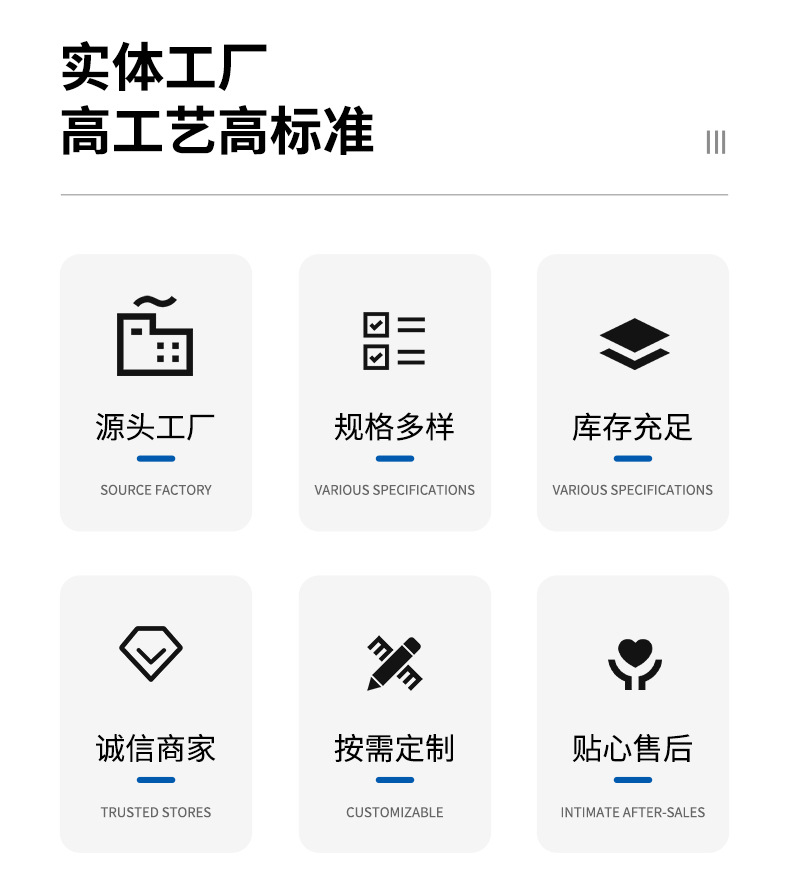 实体工厂
高工艺高标准

源头工厂
SOURCE FACTORY

规格多样
VARIOUS SPECIFICATIONS

库存充足
VARIOUS SPECIFICATIONS

诚信商家
TRUSTED STORES

按需定制
CUSTOMIZABLE

贴心售后
INTIMATE AFTER-SALES