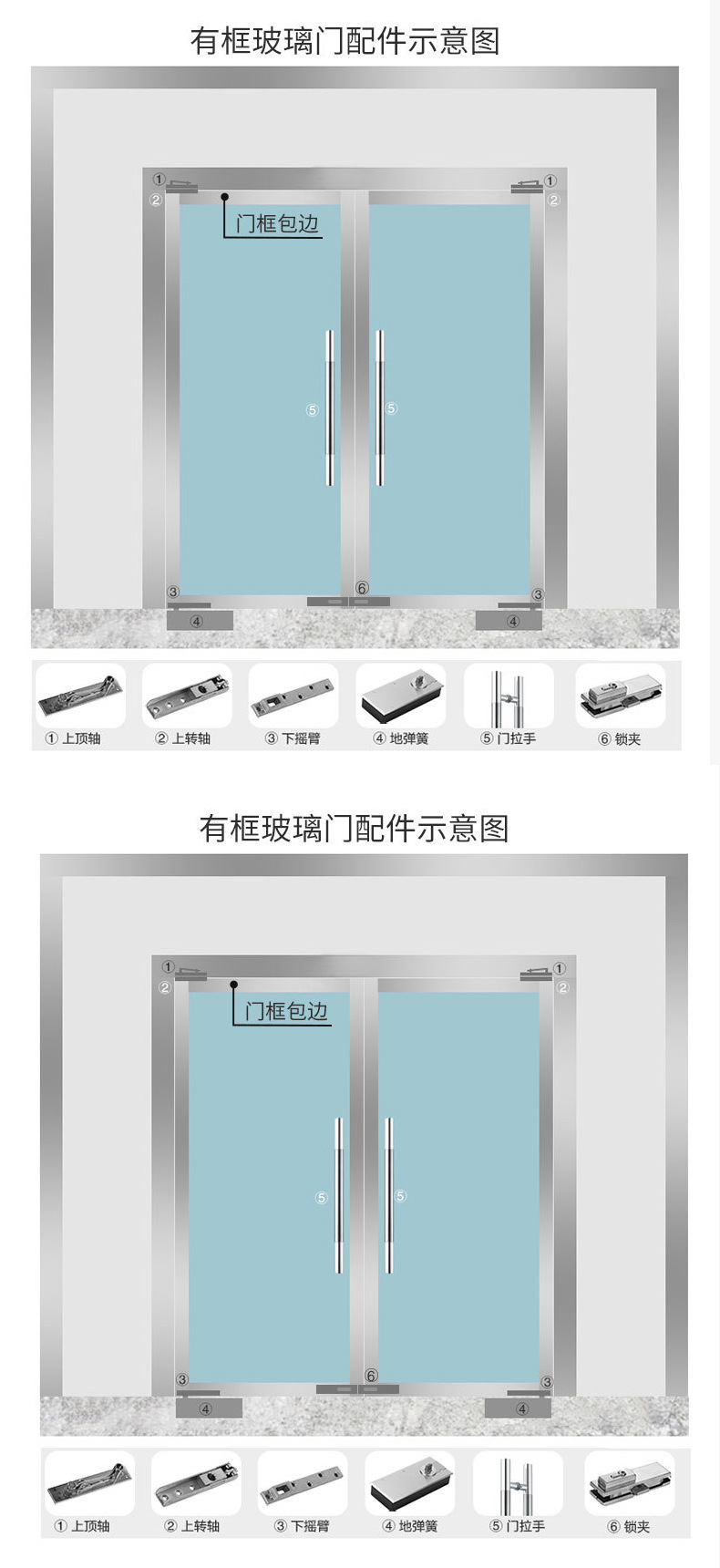 有框玻璃门配件示意图

① ①
② ②
门框包边
⑤ ⑤
③ ⑥ ③
④ ④

① 上顶轴
② 上转轴
③ 下摇臂
④ 地弹簧
⑤ 门拉手
⑥ 锁夹

有框玻璃门配件示意图

① ①
② ②
门框包边
⑤ ⑤
③ ⑥ ③
④ ④

① 上顶轴
② 上转轴
③ 下摇臂
④ 地弹簧
⑤ 门拉手
⑥ 锁夹