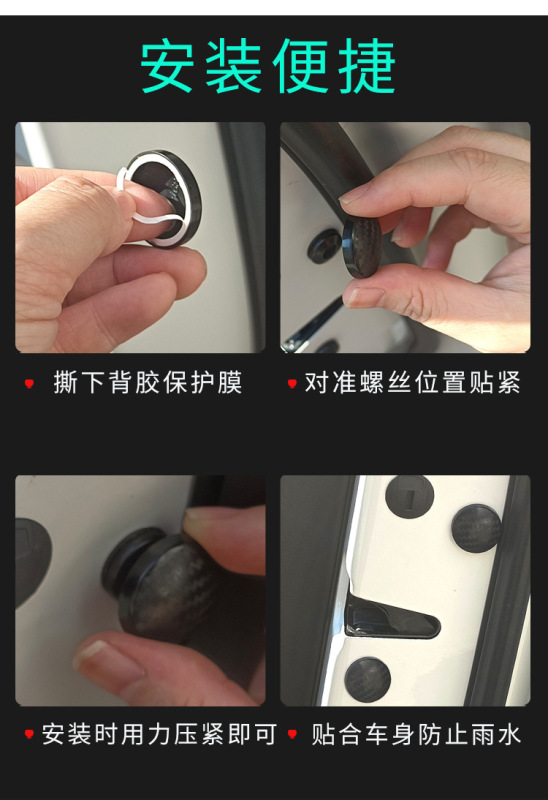 安装便捷

撕下背胶保护膜

对准螺丝位置贴紧

安装时用力压紧即可

贴合车身防止雨水