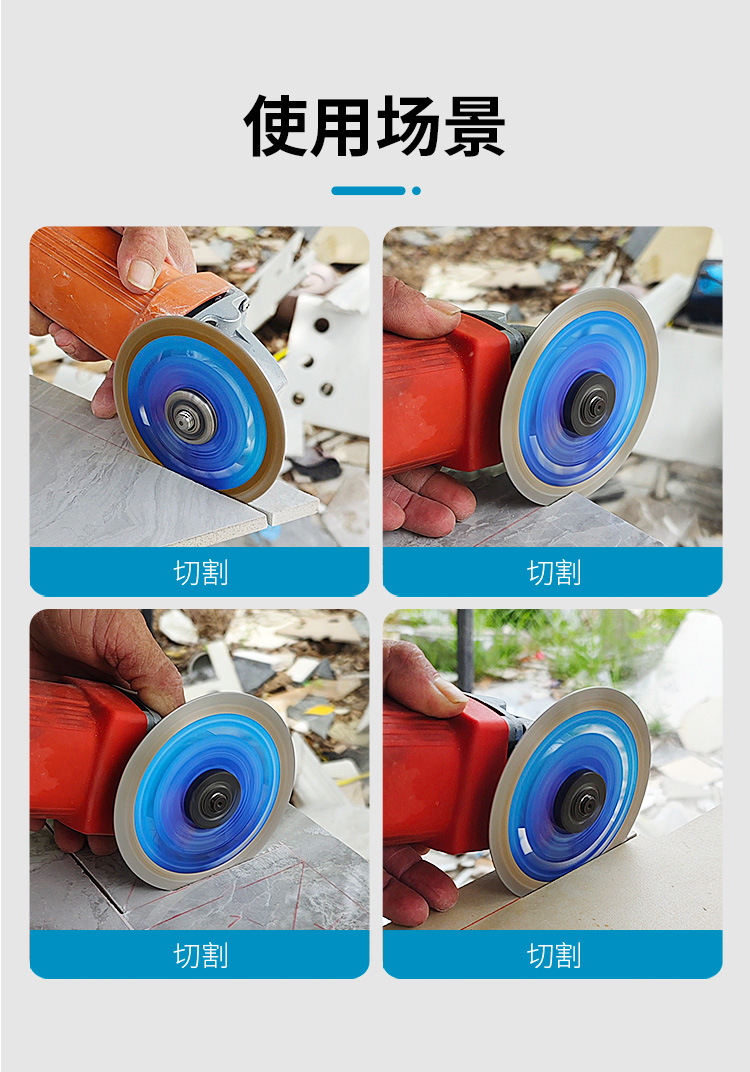 使用场景

切割

切割

切割

切割