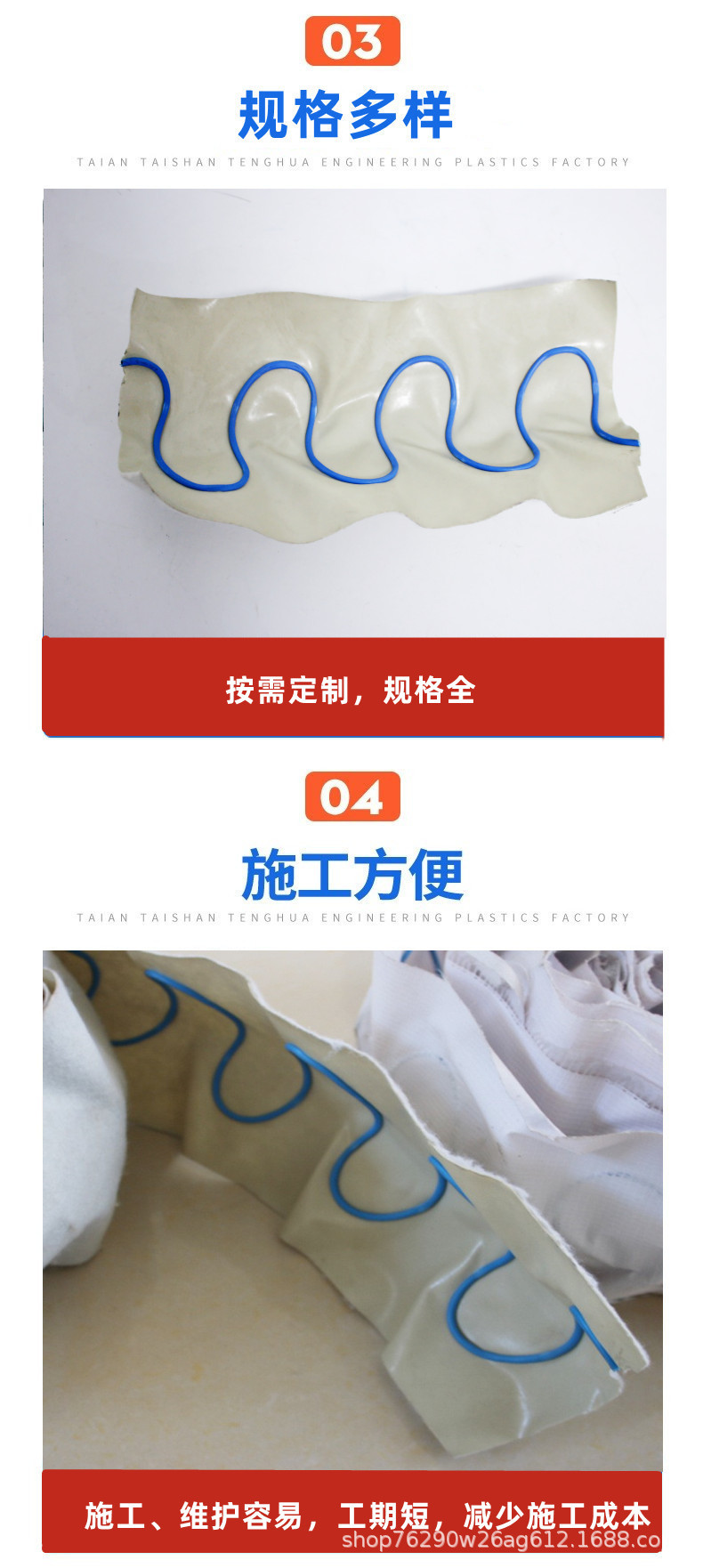 03

规格多样

TAIAN TAISHAN TENGHUA ENGINEERING PLASTICS FACTORY

按需定制，规格全

04

施工方便

TAIAN TAISHAN TENGHUA ENGINEERING PLASTICS FACTORY

施工、维护容易，工期短，减少施工成本

shop76290w26ag612.1688.co