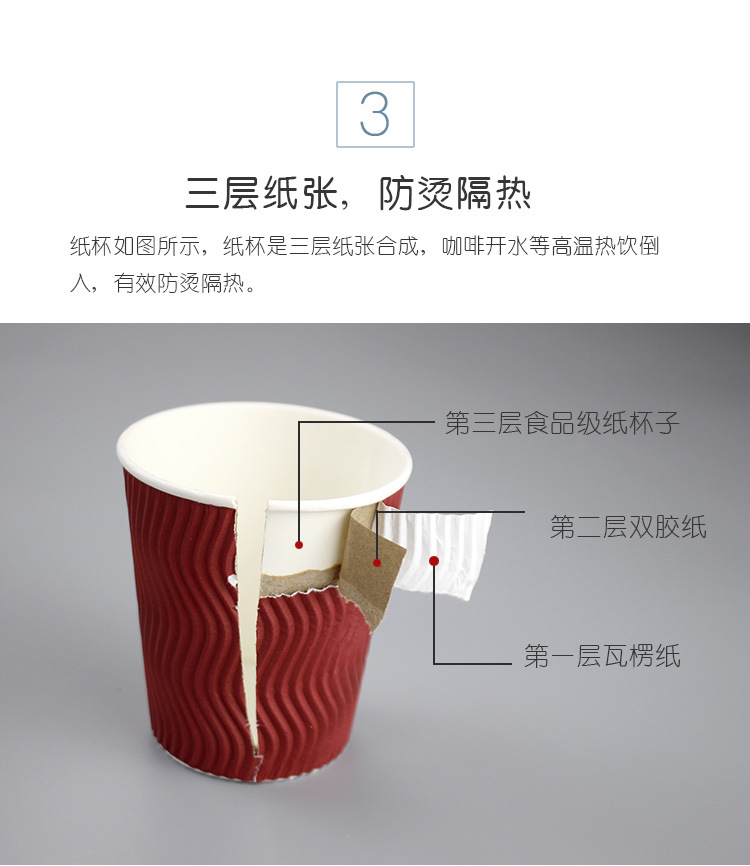 3

三层纸张，防烫隔热

纸杯如图所示，纸杯是三层纸张合成，咖啡开水等高温热饮倒人，有效防烫隔热。

第三层食品级纸杯子

第二层双胶纸

第一层瓦楞纸