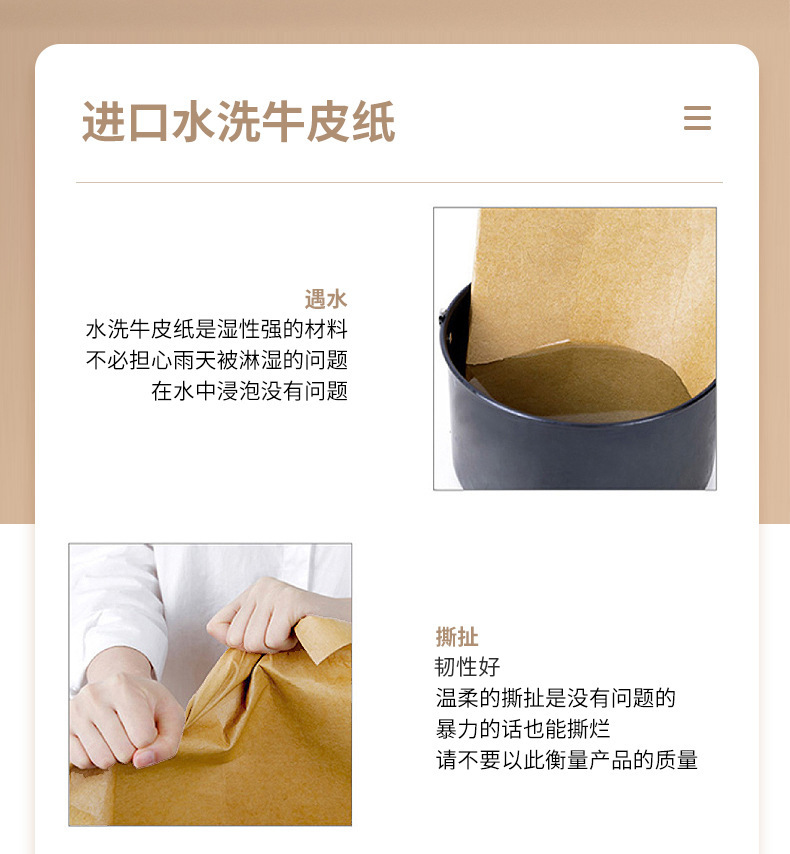 进口水洗牛皮纸

遇水
水洗牛皮纸是湿性强的材料
不必担心雨天被淋湿的问题
在水中浸泡没有问题

撕扯
韧性好
温柔的撕扯是没有问题的
暴力的话也能撕烂
请不要以此衡量产品的质量