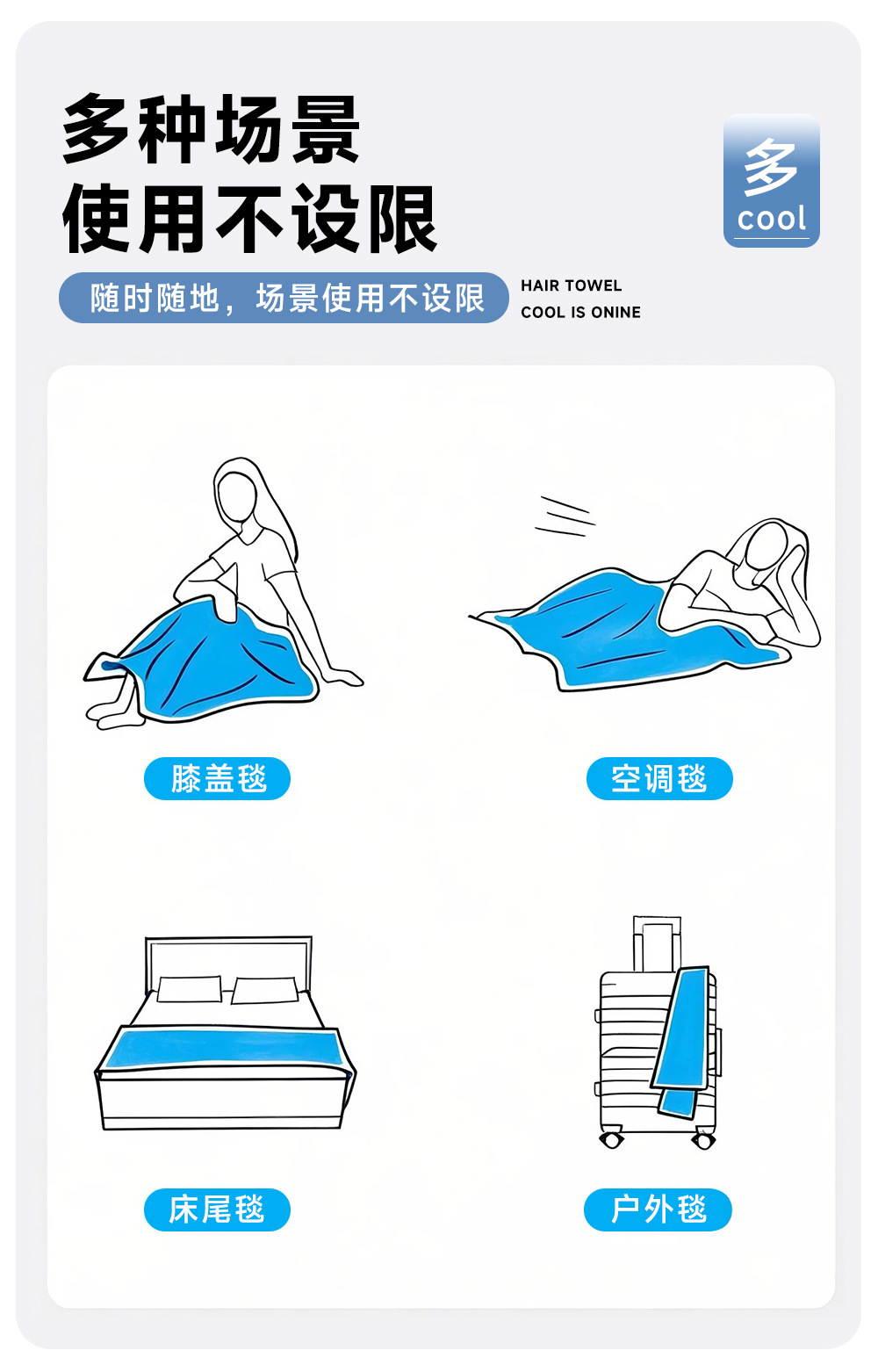 多种场景
使用不设限

多
cool

随时随地，场景使用不设限

HAIR TOWEL
COOL IS ONINE

膝盖毯

空调毯

床尾毯

户外毯