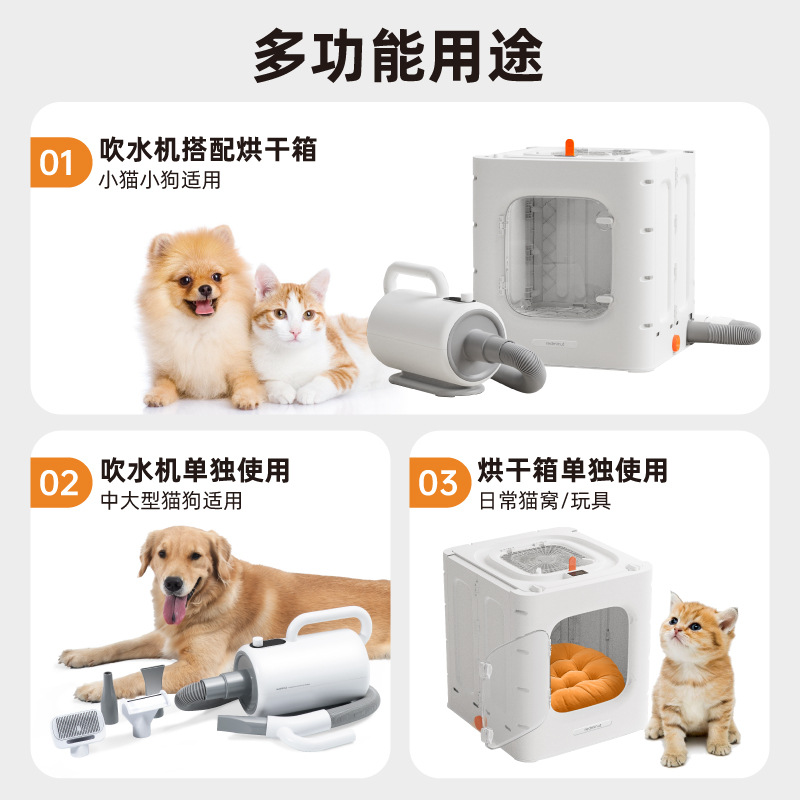 多功能用途

01 吹水机搭配烘干箱
小猫小狗适用

02 吹水机单独使用
中大型猫狗适用

03 烘干箱单独使用
日常猫窝/玩具