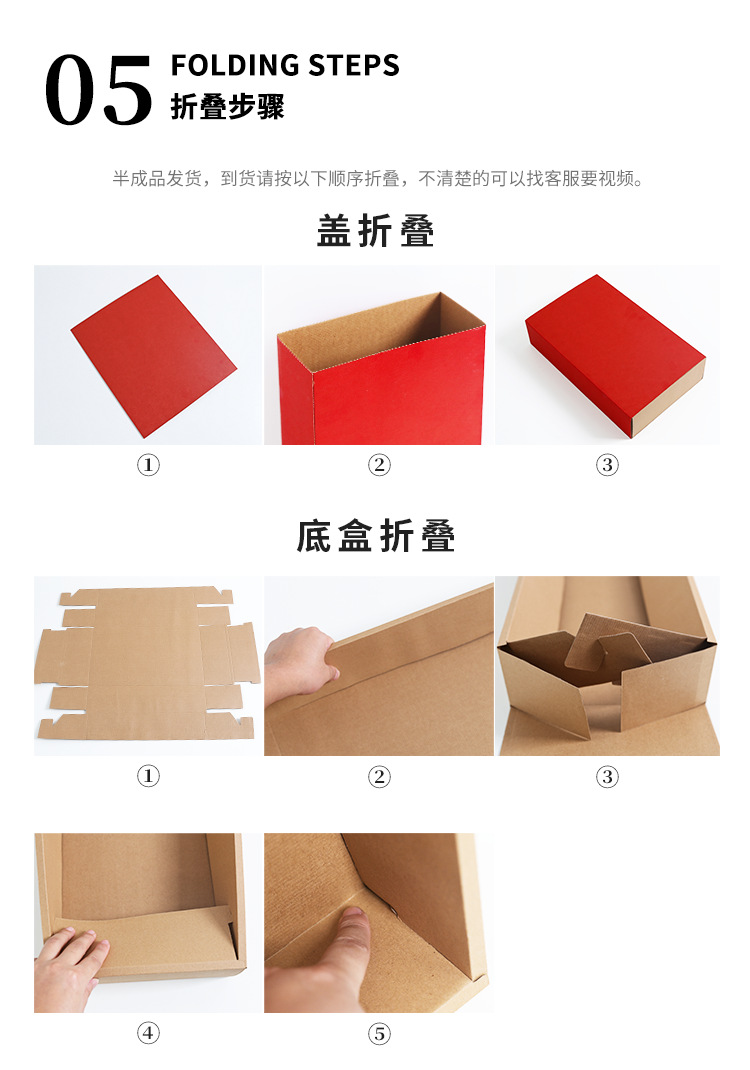 05 FOLDING STEPS
折叠步骤

半成品发货，到货请按以下顺序折叠，不清楚的可以找客服要视频。

盖折叠

①
②
③

底盒折叠

①
②
③

④
⑤