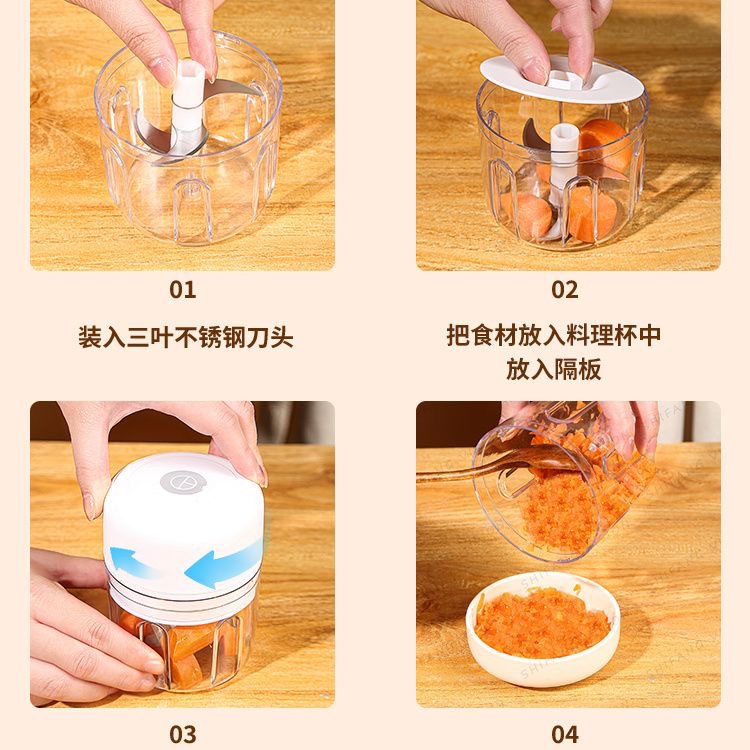 01

装入三叶不锈钢刀头

02

把食材放入料理杯中
放入隔板

03

04