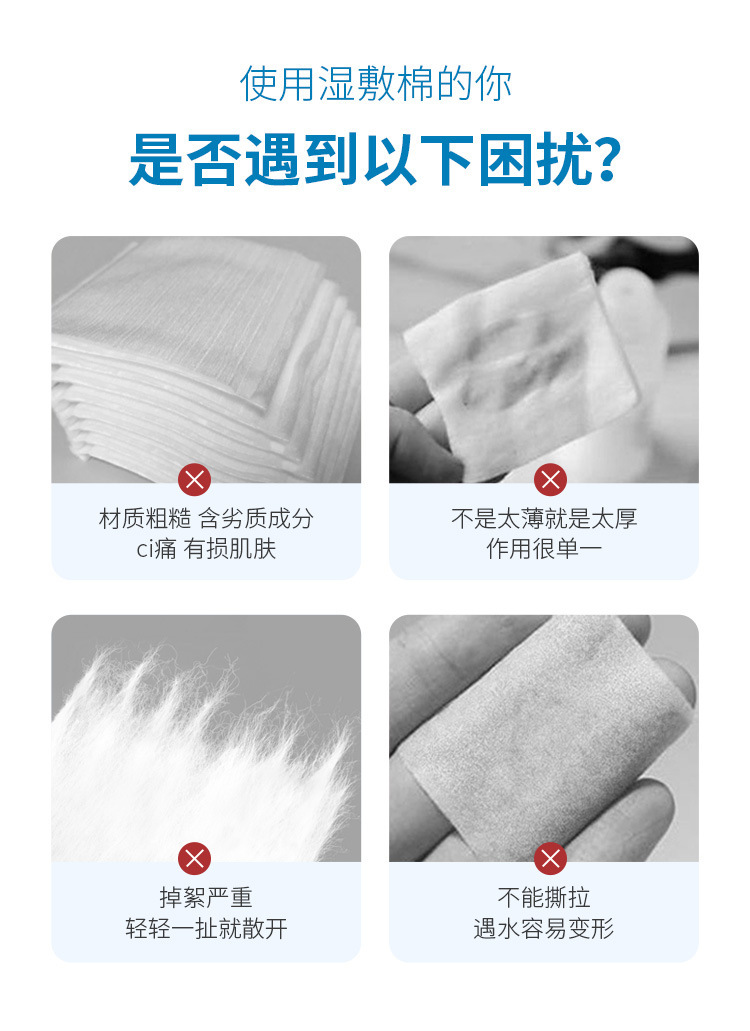 使用湿敷棉的你

是否遇到以下困扰?

材质粗糙 含劣质成分
ci痛 有损肌肤

不是太薄就是太厚
作用很单一

掉絮严重
轻轻一扯就散开

不能撕拉
遇水容易变形