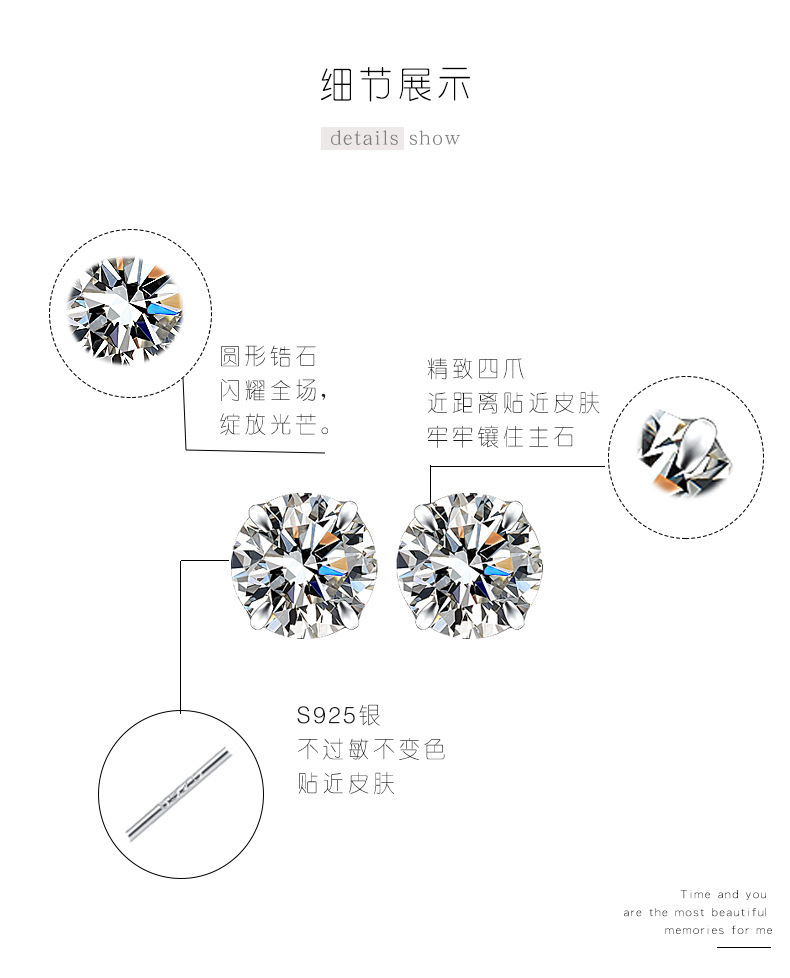 细节展示

details show

圆形锆石
闪耀全场，
绽放光芒。

精致四爪
近距离贴近皮肤
牢牢镶住主石

S925银
不过敏不变色
贴近皮肤

Time and you
are the most beautiful
memories for me