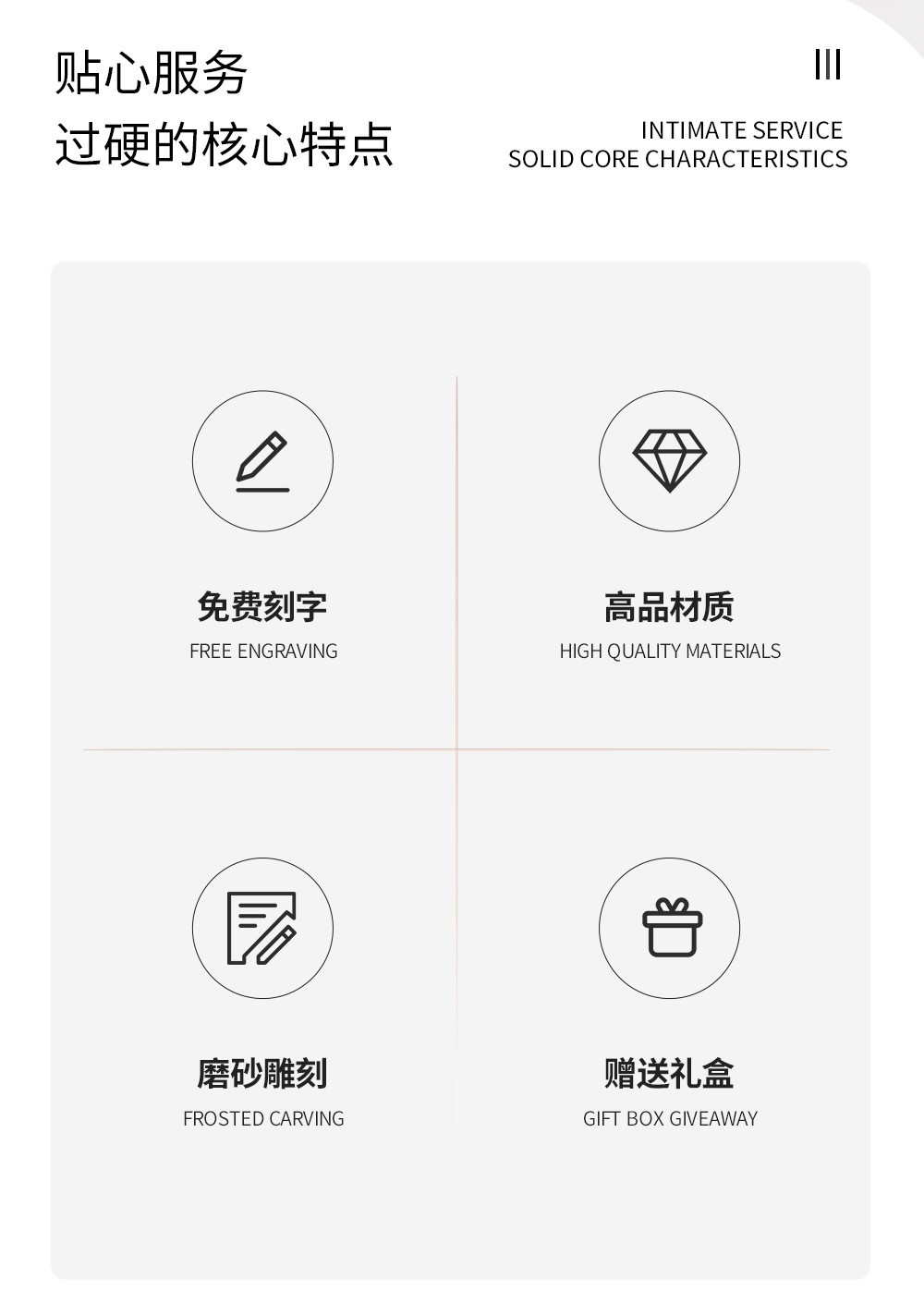 贴心服务
过硬的核心特点

III

INTIMATE SERVICE
SOLID CORE CHARACTERISTICS

免费刻字
FREE ENGRAVING

高品材质
HIGH QUALITY MATERIALS

磨砂雕刻
FROSTED CARVING

赠送礼盒
GIFT BOX GIVEAWAY