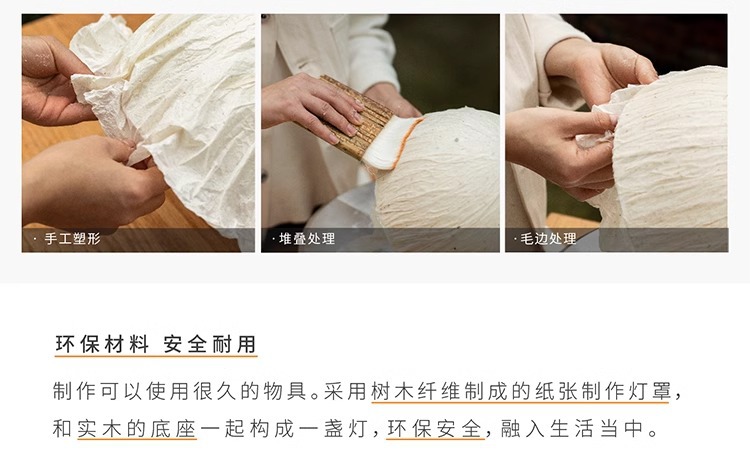 · 手工塑形

· 堆叠处理

· 毛边处理

环保材料 安全耐用

制作可以使用很久的物具。采用树木纤维制成的纸张制作灯罩，和实木的底座一起构成一盏灯，环保安全，融入生活当中。