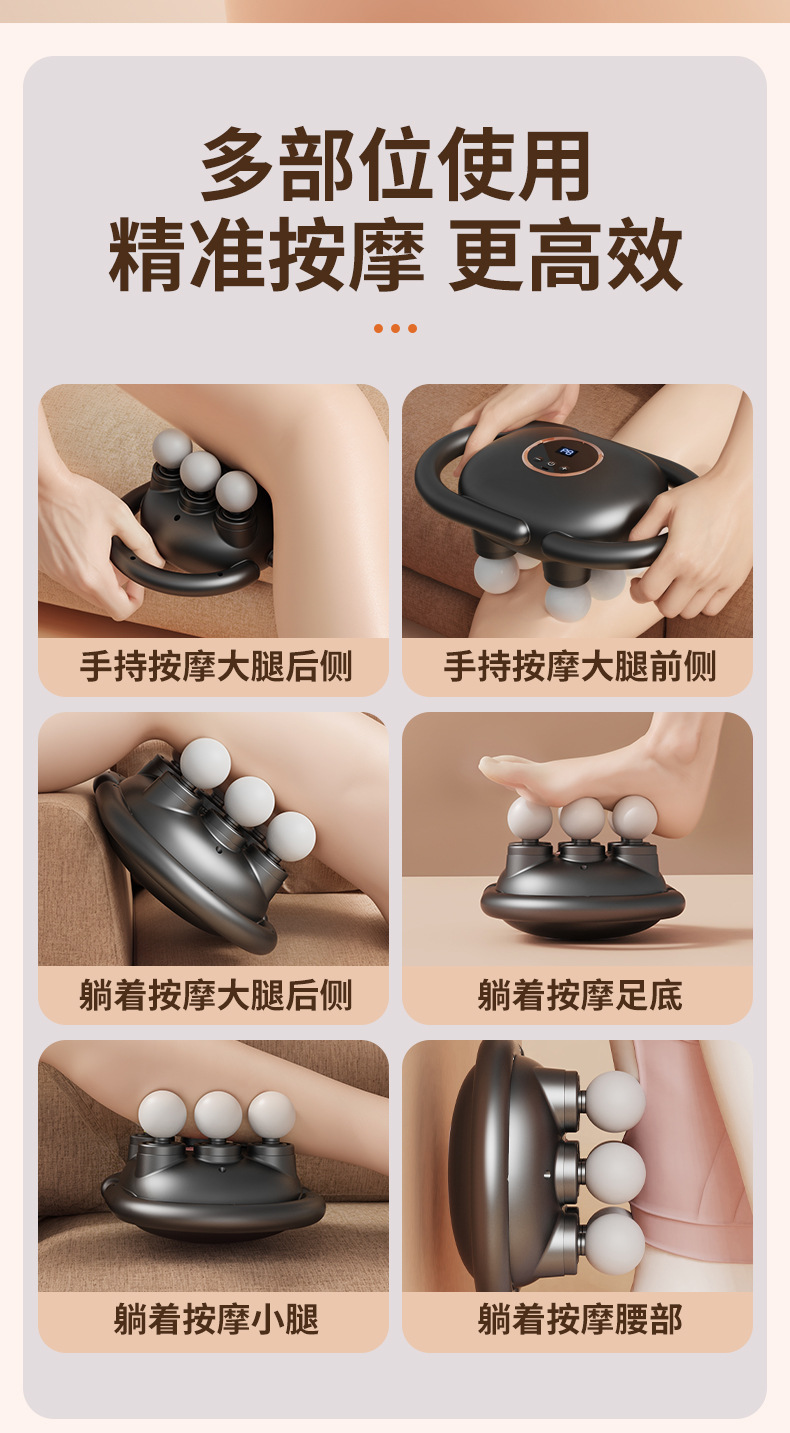 多部位使用
精准按摩 更高效

手持按摩大腿后侧

手持按摩大腿前侧

躺着按摩大腿后侧

躺着按摩足底

躺着按摩小腿

躺着按摩腰部