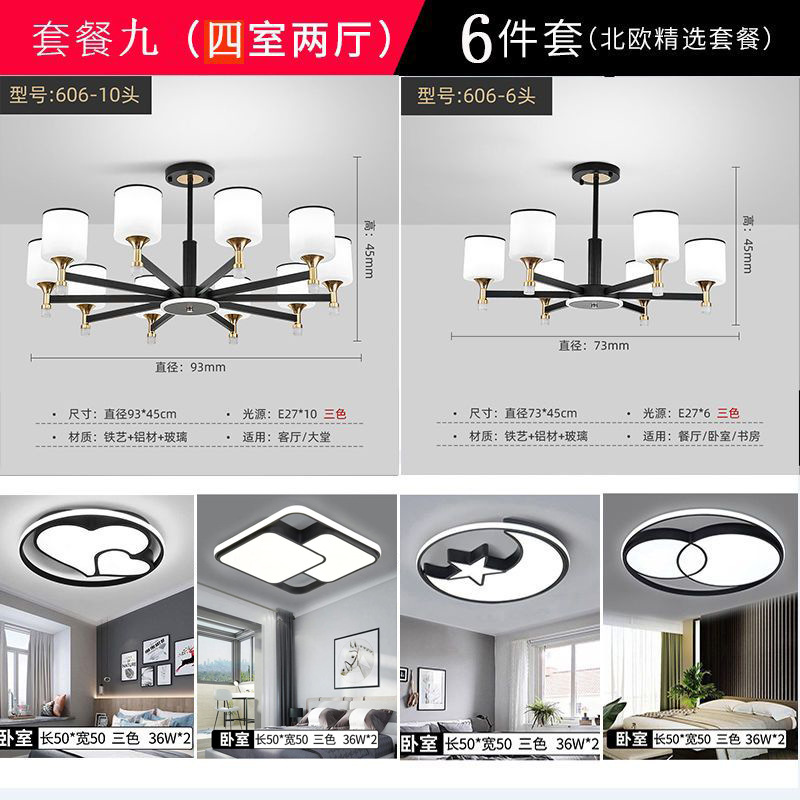 套餐九（四室两厅） 6件套（北欧精选套餐）

型号:606-10头

高：45mm

直径：93mm

• 尺寸：直径93*45cm • 光源：E27*10 三色
• 材质：铁艺+铝材+玻璃 • 适用：客厅/大堂

型号:606-6头

高：45mm

直径：73mm

• 尺寸：直径73*45cm • 光源：E27*6 三色
• 材质：铁艺+铝材+玻璃 • 适用：餐厅/卧室/书房

卧室 长50*宽50 三色 36W*2

卧室 长50*宽50 三色 36W*2

卧室 长50*宽50 三色 36W*2

卧室 长50*宽50 三色 36W*2