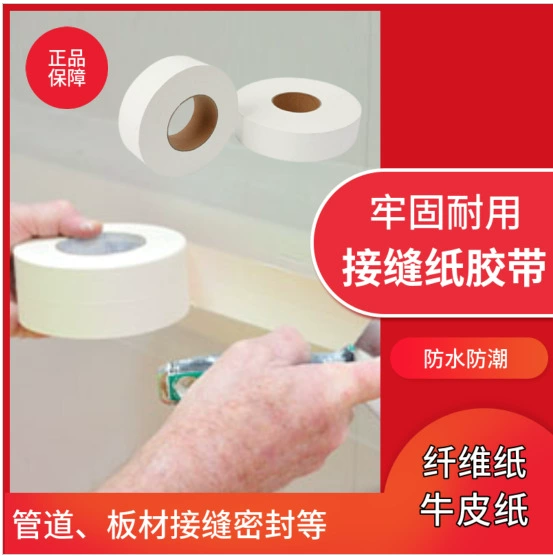 正品保障

牢固耐用
接缝纸胶带

防水防潮

纤维纸
牛皮纸

管道、板材接缝密封等