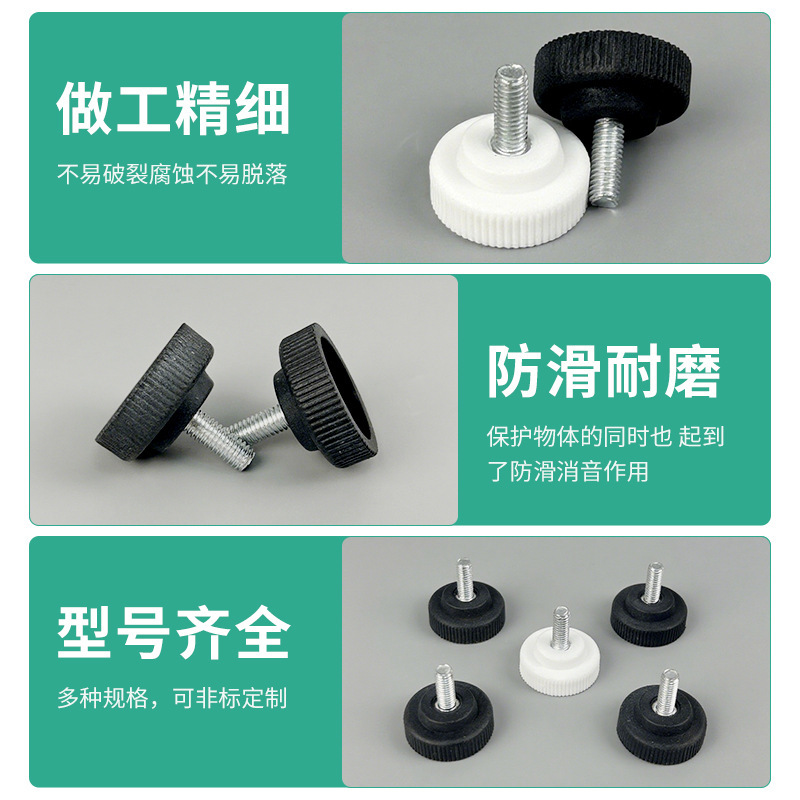 做工精细

不易破裂腐蚀不易脱落

防滑耐磨

保护物体的同时也 起到了防滑消音作用

型号齐全

多种规格，可非标定制