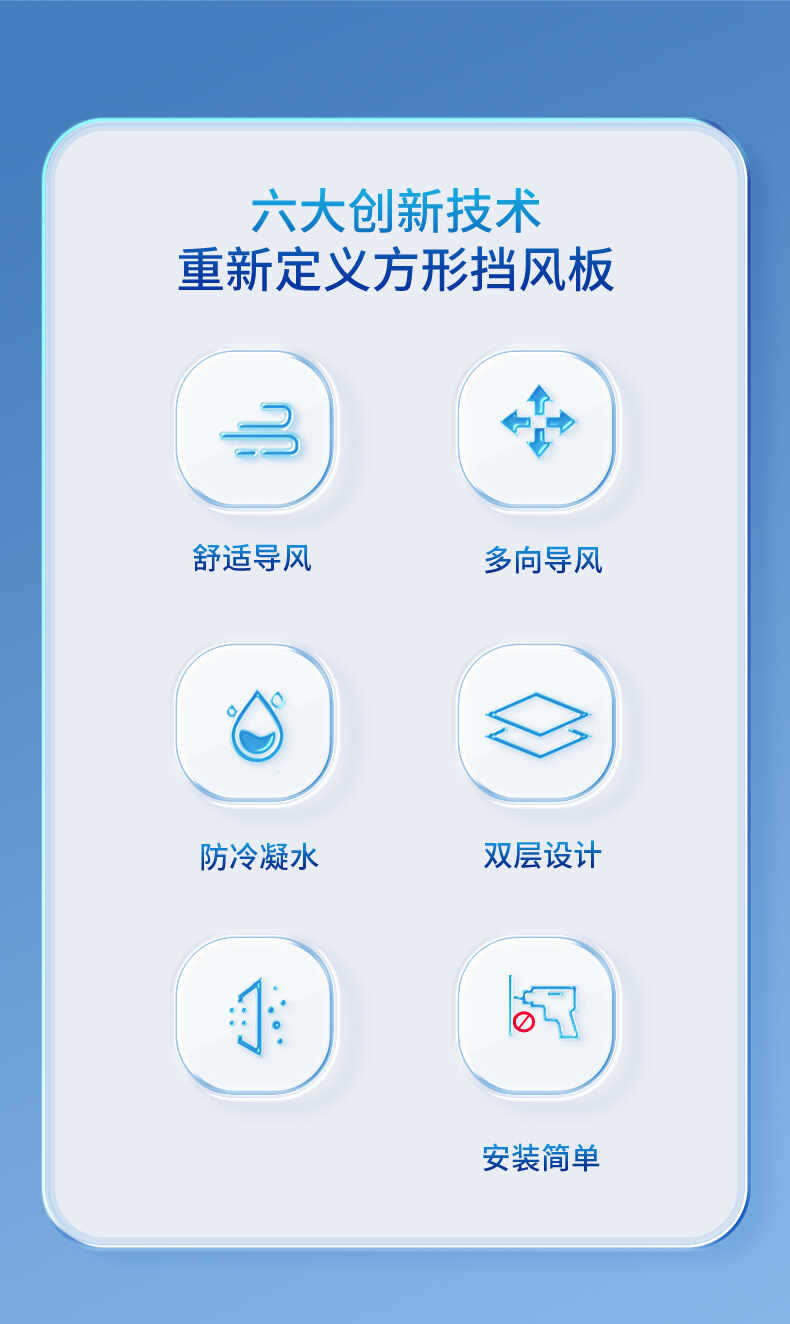 六大创新技术
重新定义方形挡风板

舒适导风

多向导风

防冷凝水

双层设计

安装简单