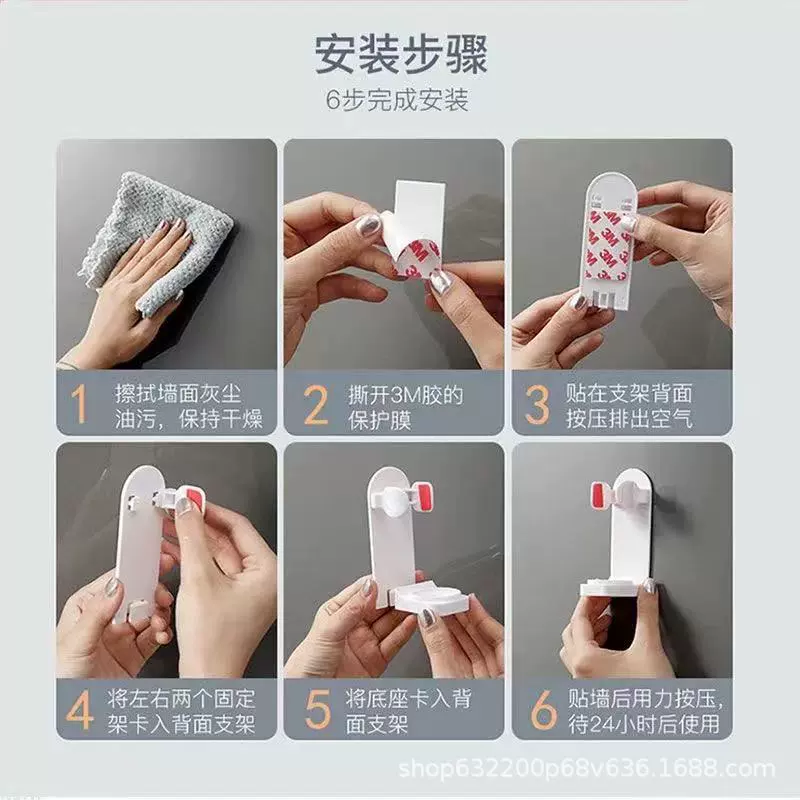 安装步骤
6步完成安装

1 擦拭墙面灰尘油污，保持干燥

2 撕开3M胶的保护膜

3 贴在支架背面按压排出空气

4 将左右两个固定架卡入背面支架

5 将底座卡入背面支架

6 贴墙后用力按压，待24小时后使用

shop632200p68v636.1688.com