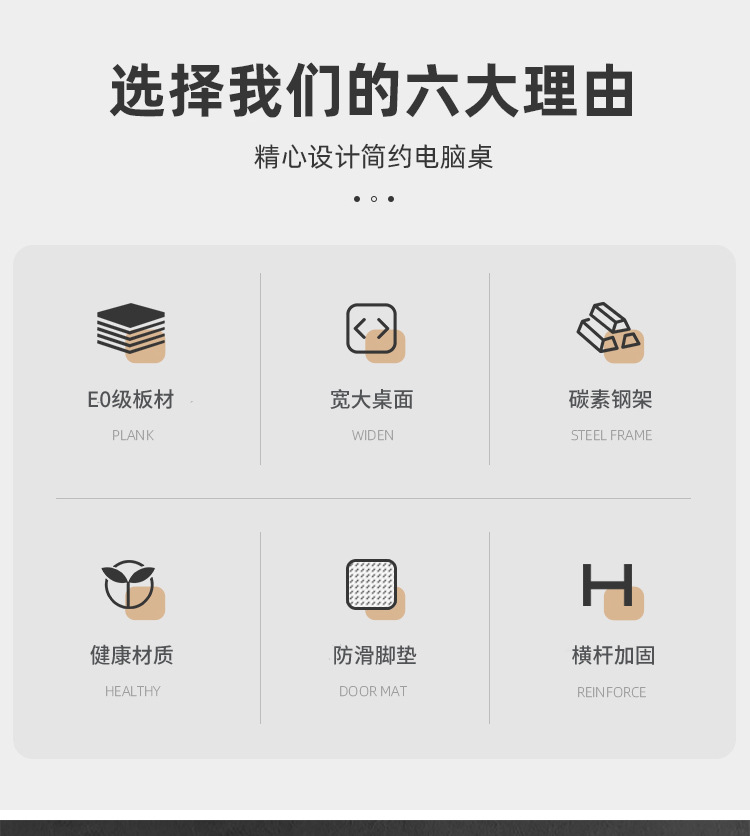 选择我们的六大理由

精心设计简约电脑桌

E0级板材
PLANK

宽大桌面
WIDEN

碳素钢架
STEEL FRAME

健康材质
HEALTHY

防滑脚垫
DOOR MAT

横杆加固
REINFORCE