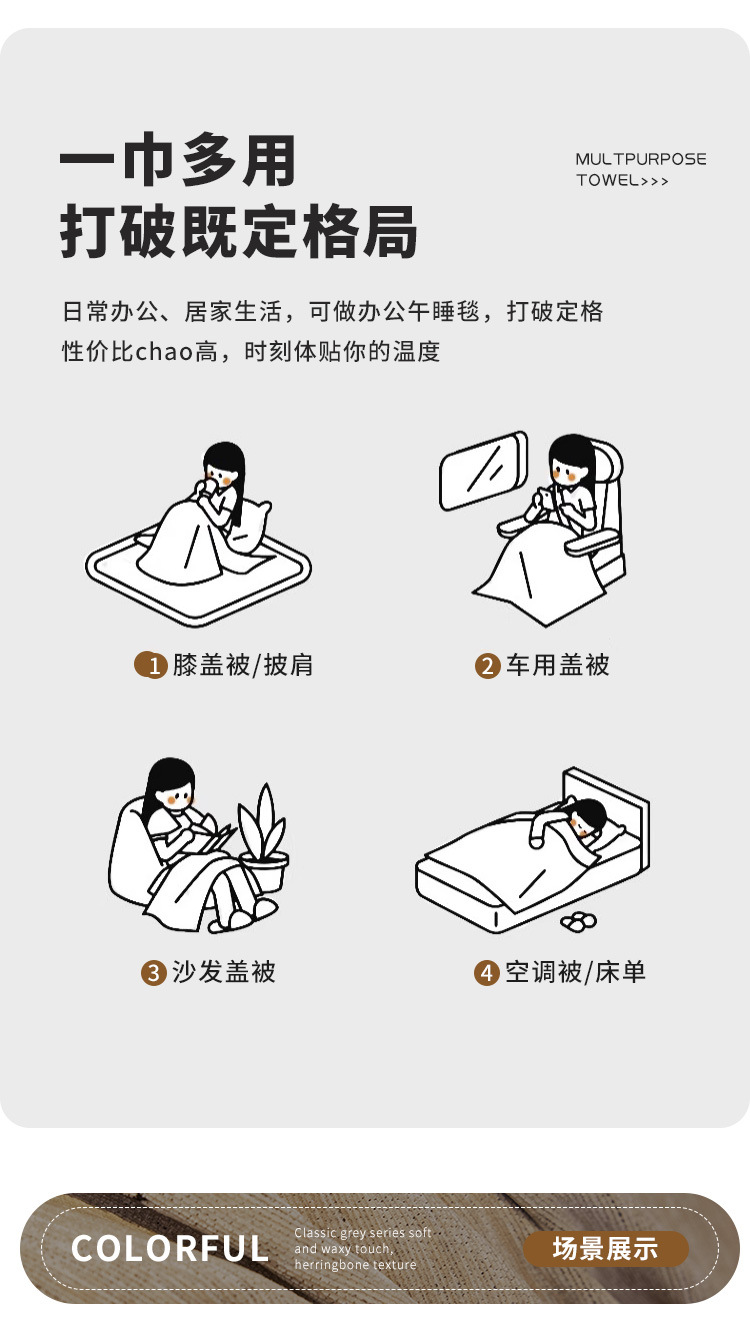 一巾多用
打破既定格局

MULTPURPOSE
TOWEL>>>

日常办公、居家生活，可做办公午睡毯，打破定格
性价比chao高，时刻体贴你的温度

1 膝盖被/披肩

2 车用盖被

3 沙发盖被

4 空调被/床单

COLORFUL

Classic grey series soft and waxy touch, herringbone texture

场景展示