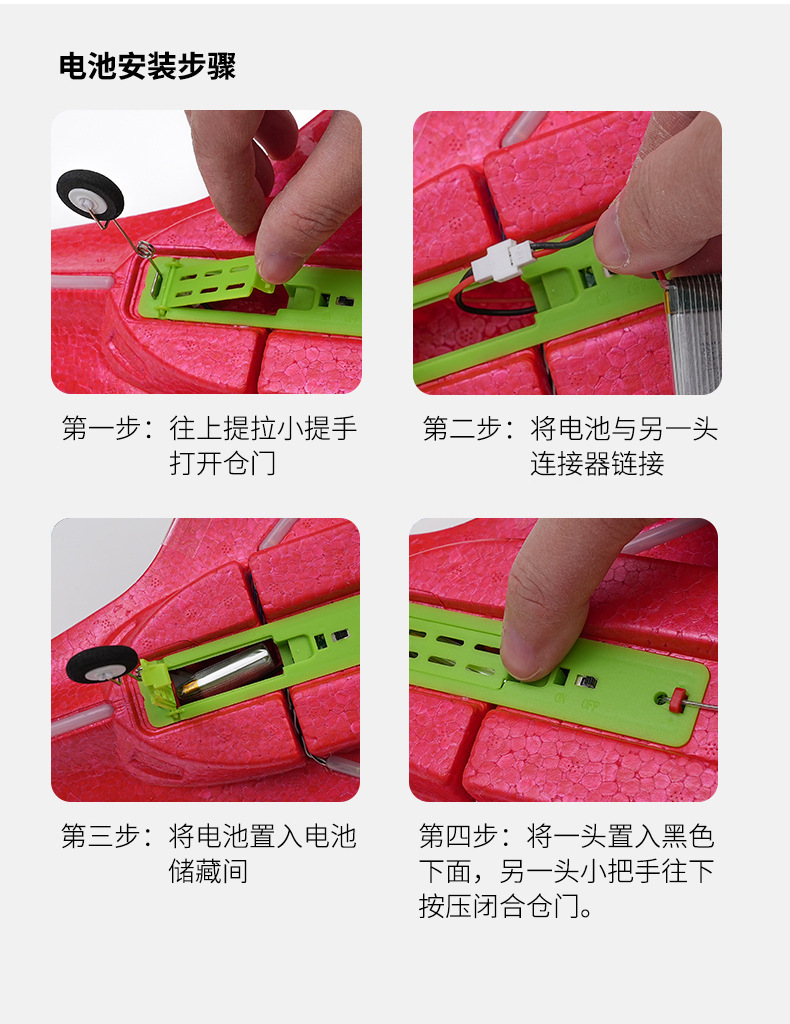 电池安装步骤

第一步：往上提拉小提手打开仓门

第二步：将电池与另一头连接器链接

第三步：将电池置入电池储藏间

ON OFF

第四步：将一头置入黑色下面，另一头小把手往下按压闭合仓门。