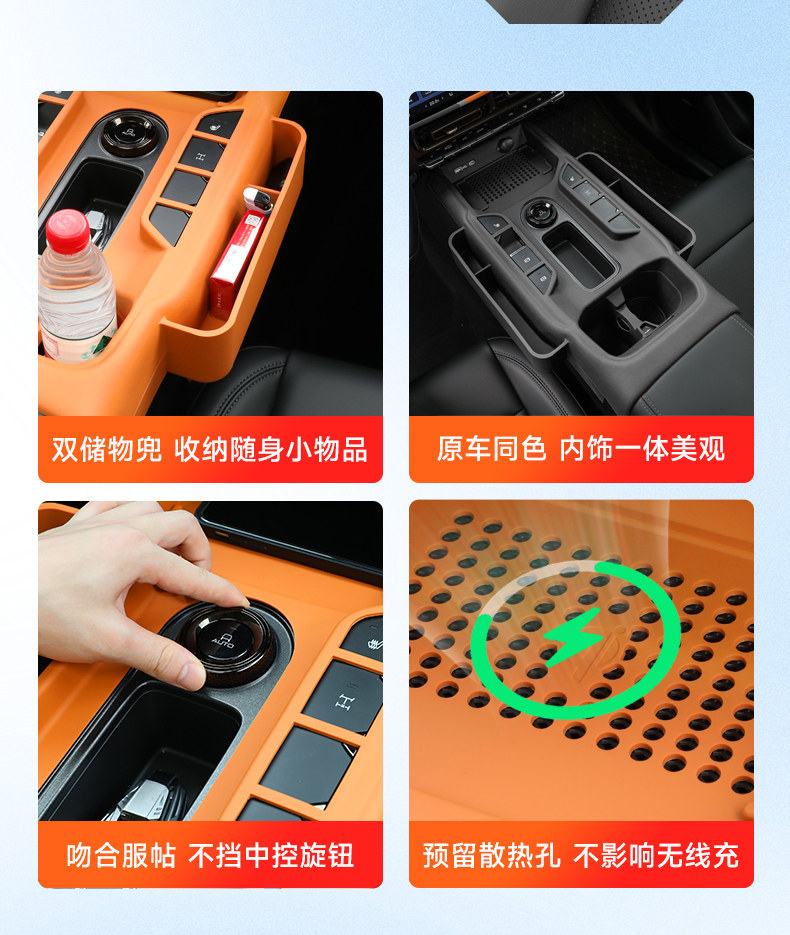 双储物兜 收纳随身小物品

原车同色 内饰一体美观

AUTO

吻合服帖 不挡中控旋钮

预留散热孔 不影响无线充