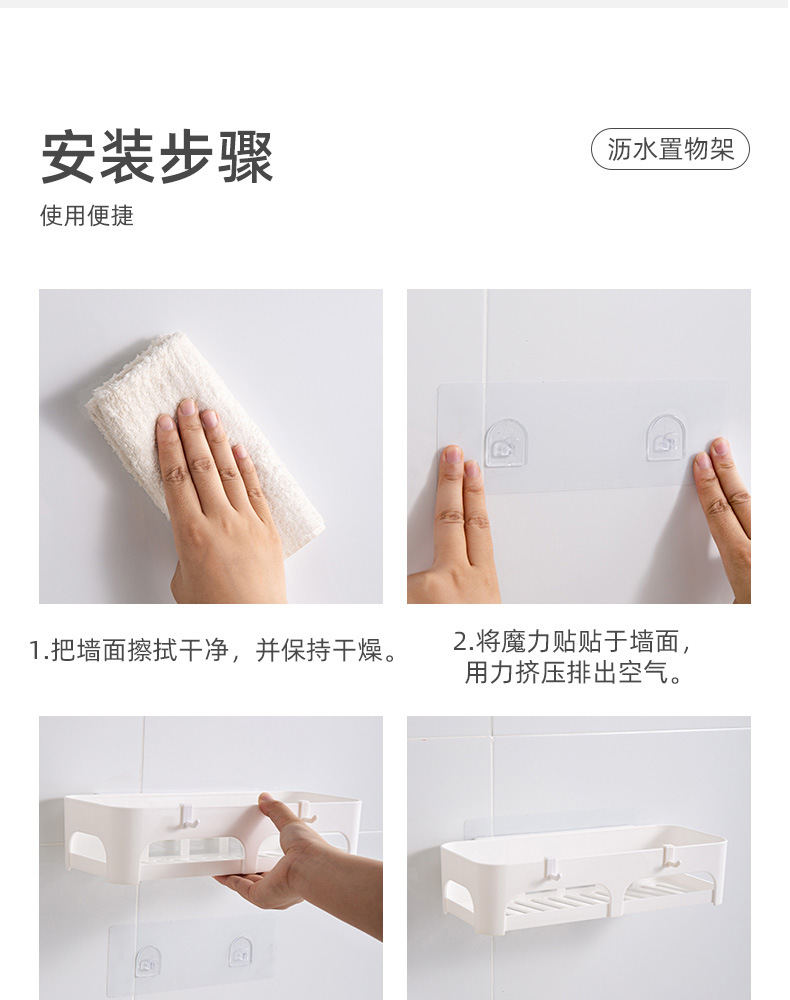 安装步骤

沥水置物架

使用便捷

1.把墙面擦拭干净，并保持干燥。

2.将魔力贴贴于墙面，用力挤压排出空气。