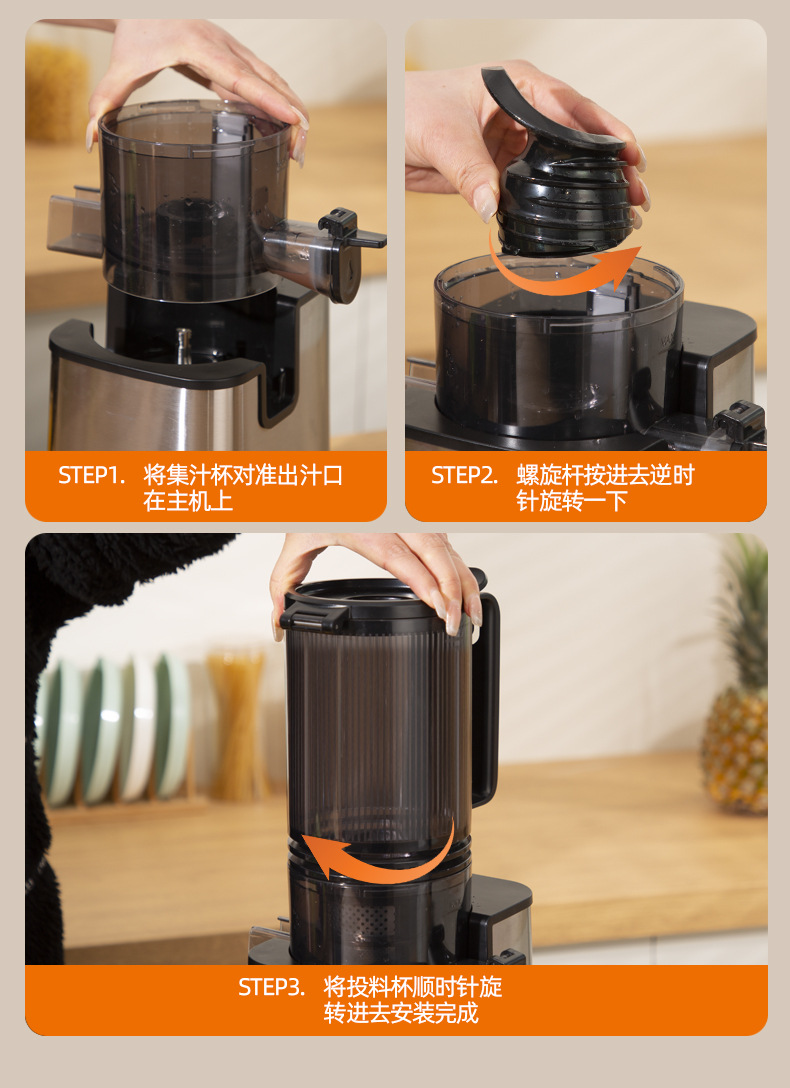 STEP1. 将集汁杯对准出汁口在主机上

STEP2. 螺旋杆按进去逆时针旋转一下

STEP3. 将投料杯顺时针旋转进去安装完成