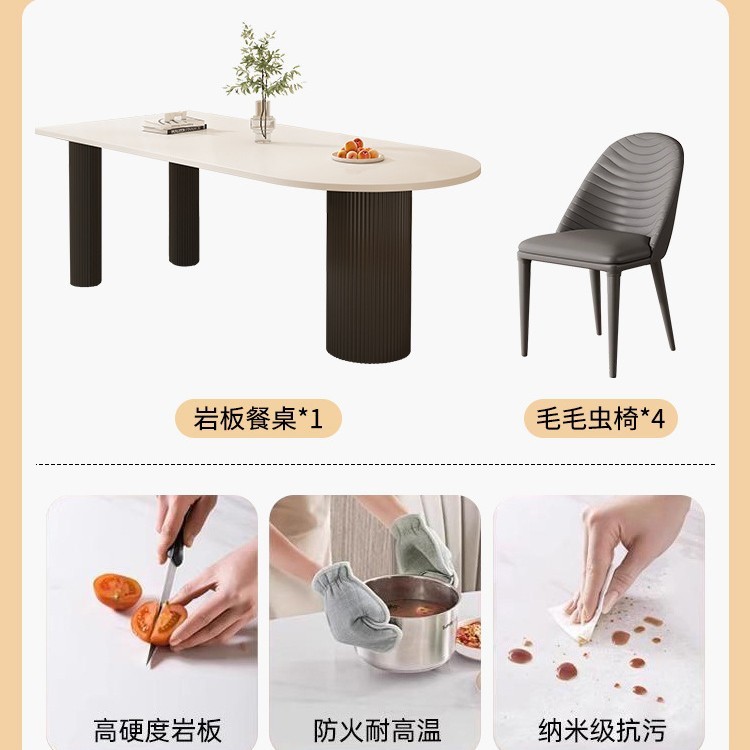 岩板餐桌*1

毛毛虫椅*4

高硬度岩板

防火耐高温

纳米级抗污