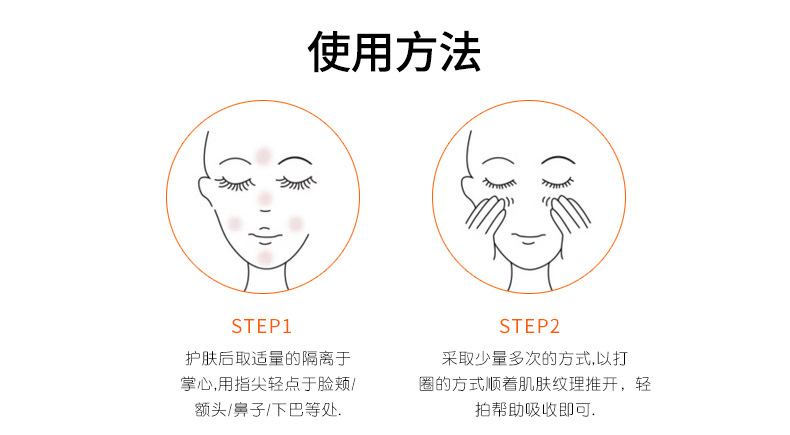 使用方法

STEP1

护肤后取适量的隔离于掌心,用指尖轻点于脸颊/额头/鼻子/下巴等处.

STEP2

采取少量多次的方式,以打圈的方式顺着肌肤纹理推开，轻拍帮助吸收即可.