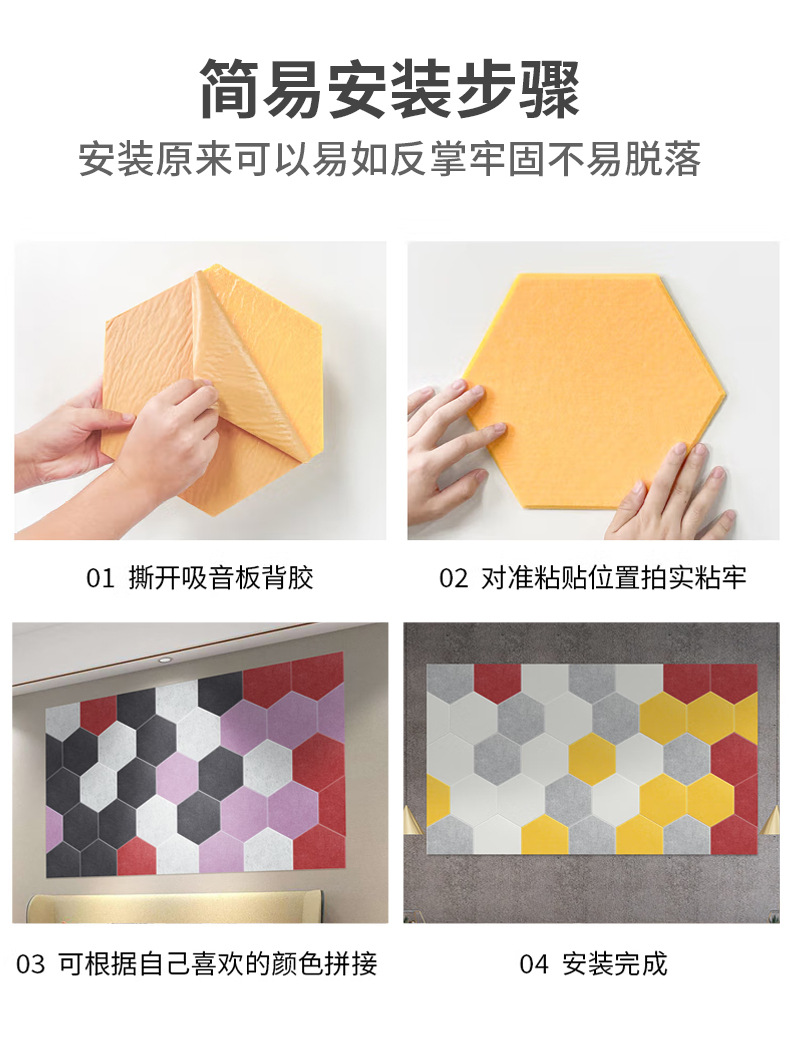 简易安装步骤

安装原来可以易如反掌牢固不易脱落

01 撕开吸音板背胶

02 对准粘贴位置拍实粘牢

03 可根据自己喜欢的颜色拼接

04 安装完成