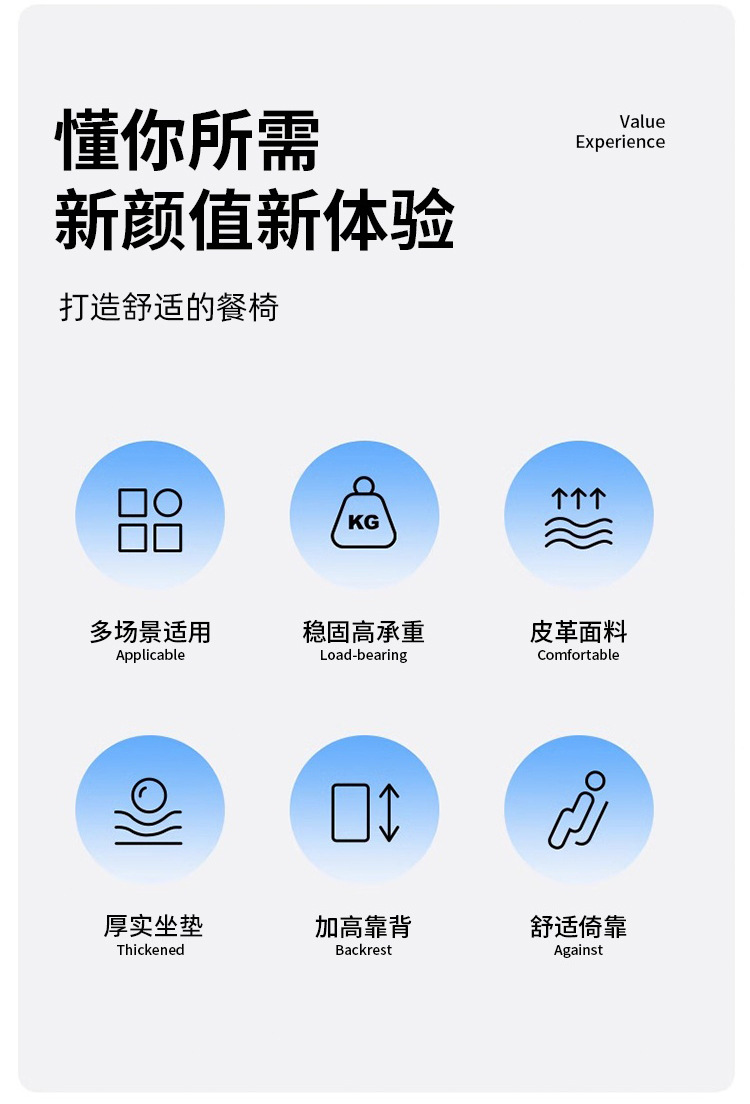 懂你所需
新颜值新体验

Value
Experience

打造舒适的餐椅

KG

多场景适用
Applicable

稳固高承重
Load-bearing

皮革面料
Comfortable

厚实坐垫
Thickened

加高靠背
Backrest

舒适倚靠
Against